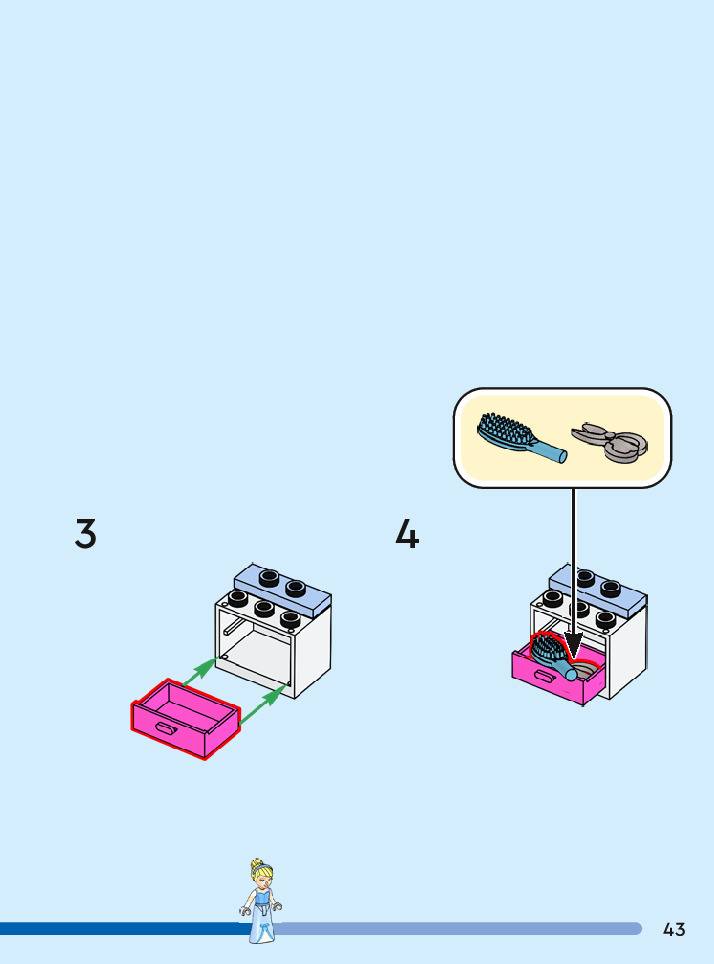 3

4

43