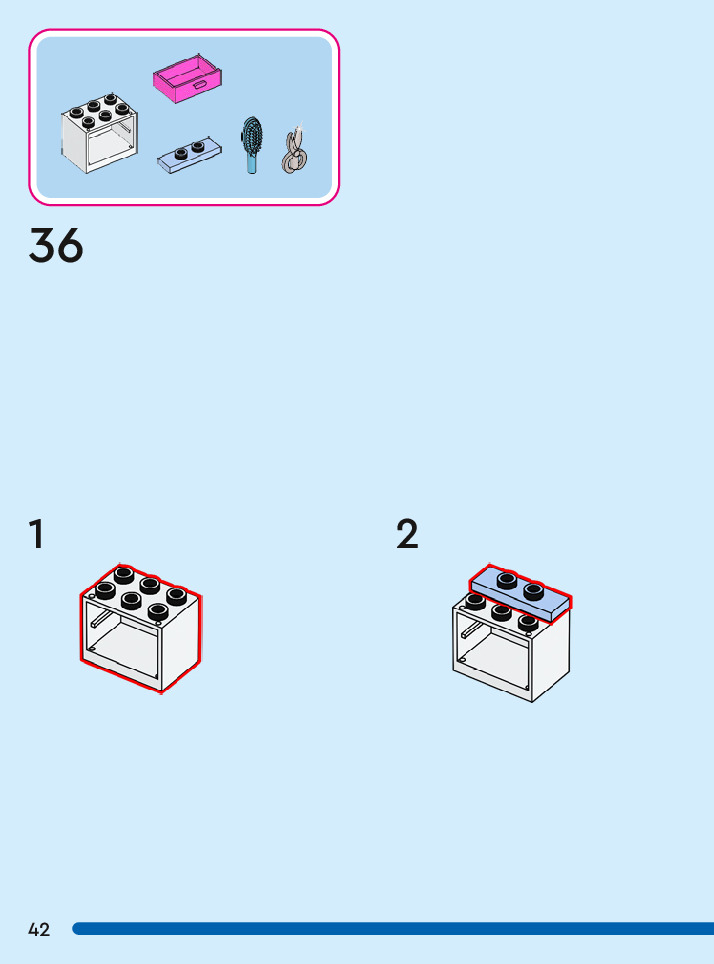 36

1

2

42