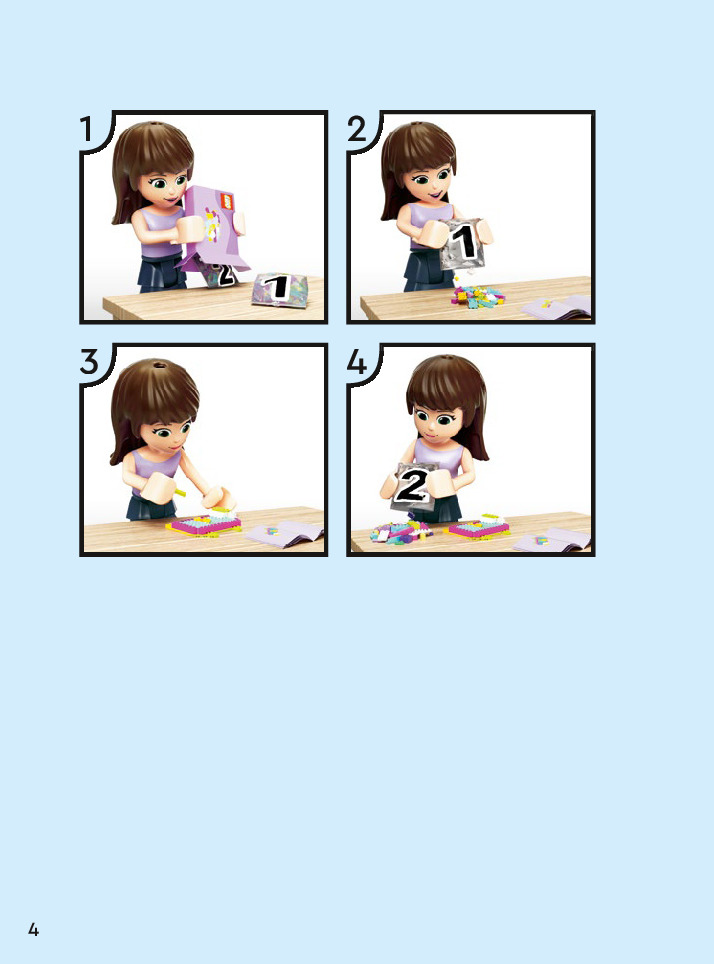 1

2

1

2

1

3

4

2

4