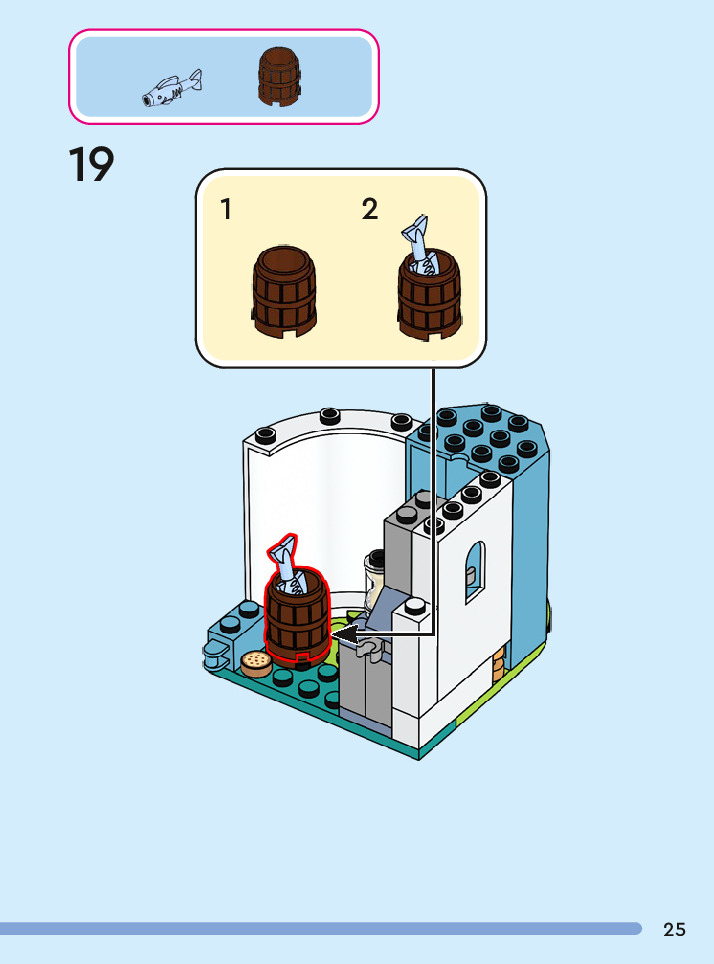 19

1

2

25