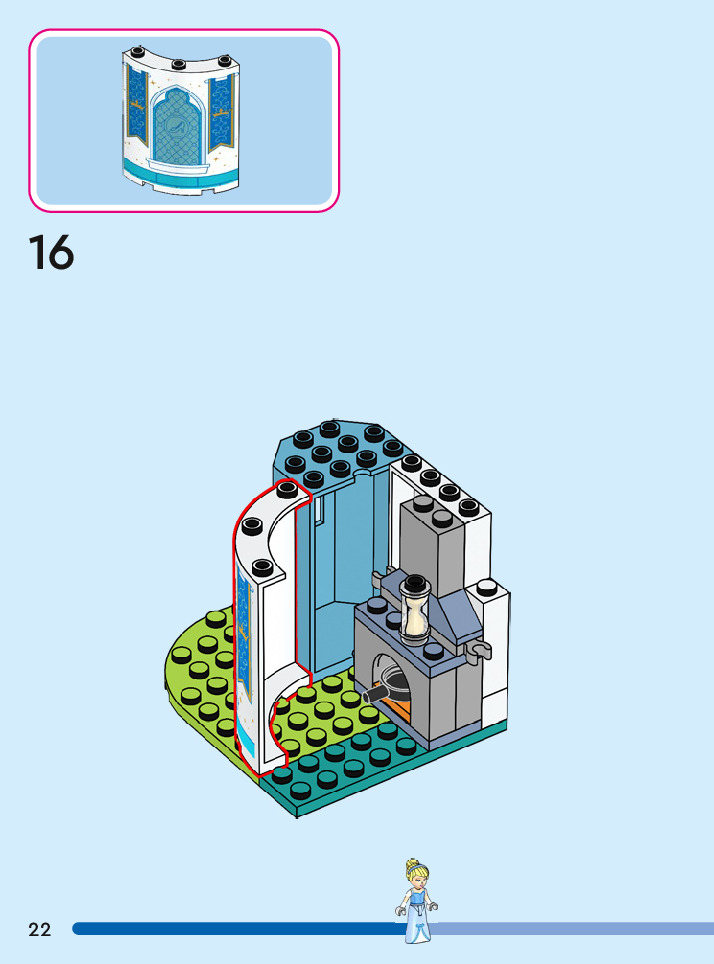 16

22