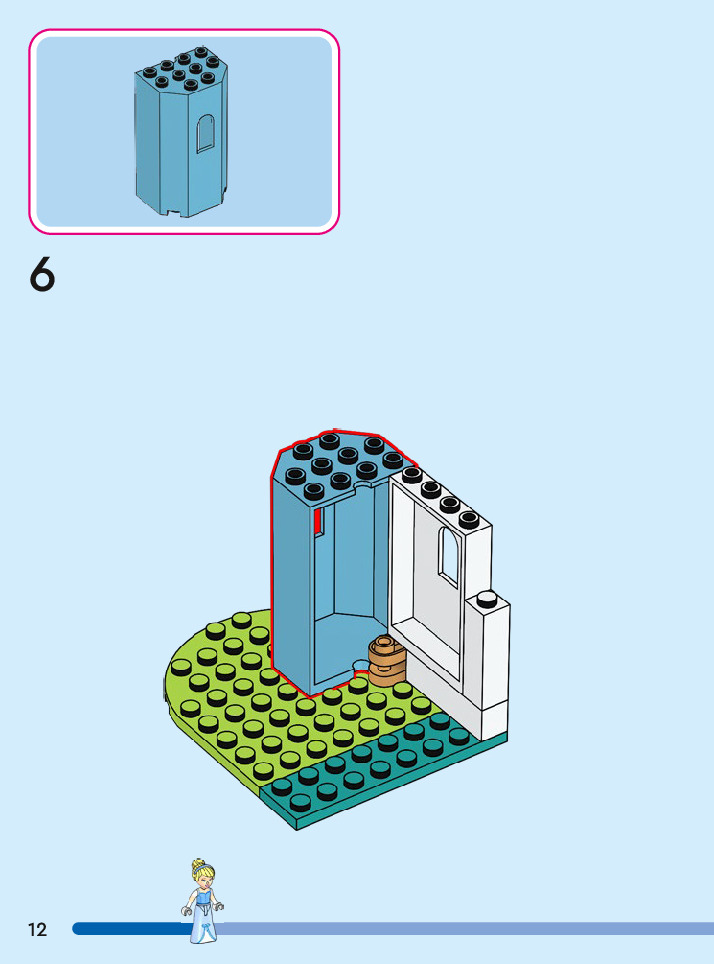 6

12