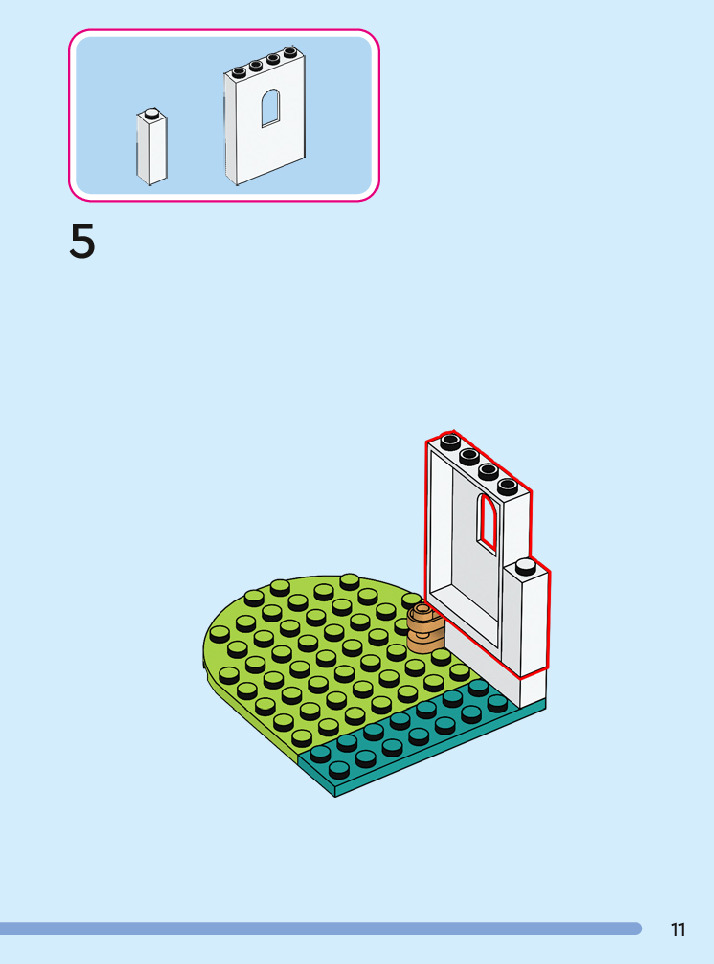 5

11