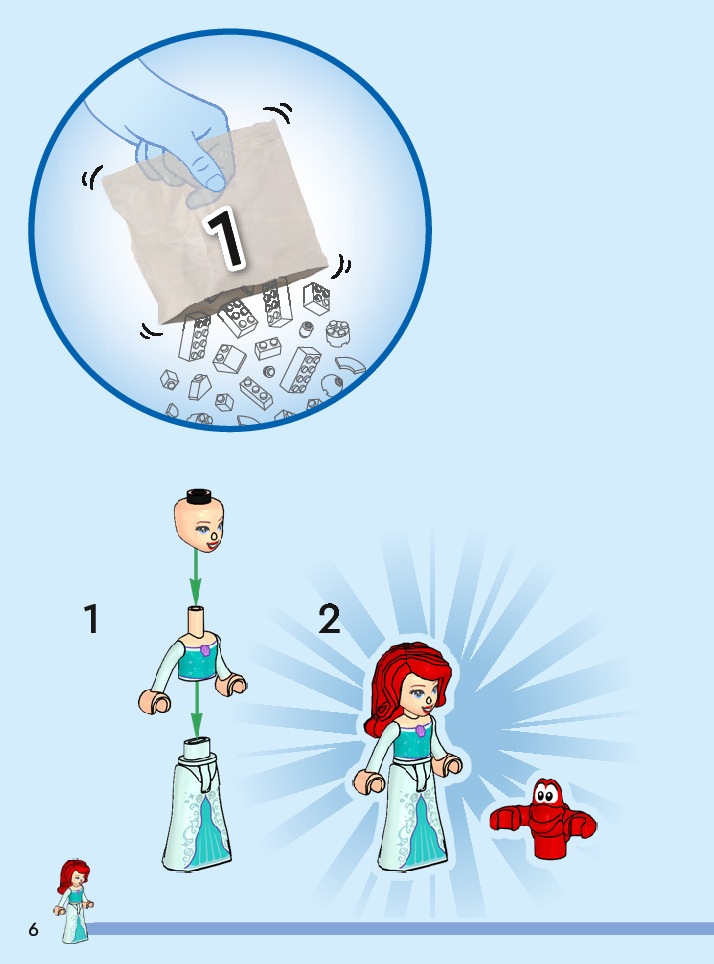 1

1

2

6