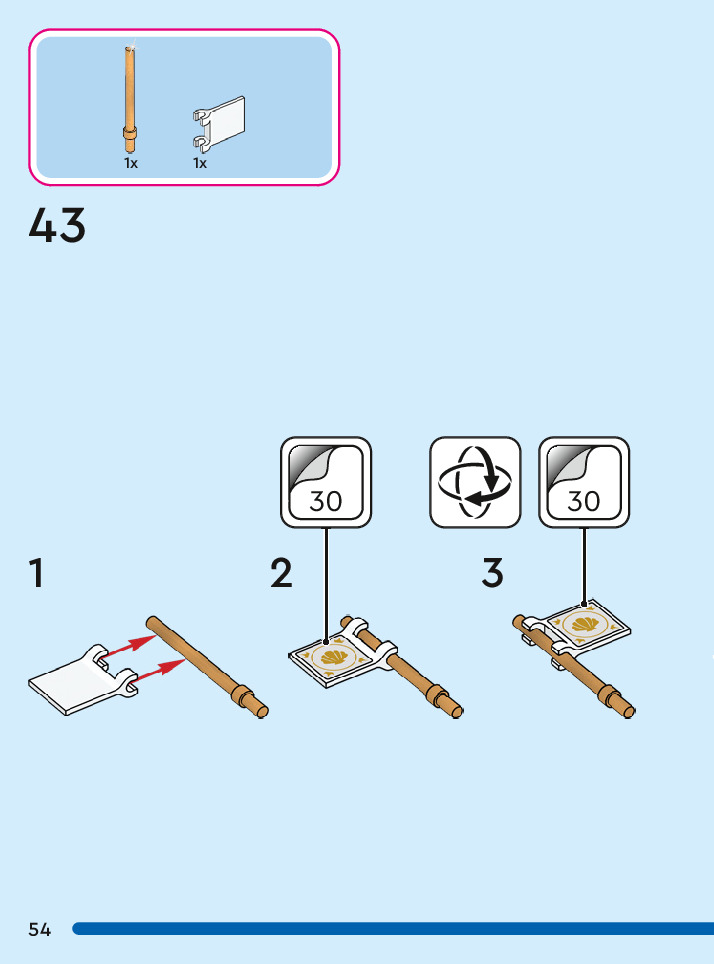 1x 1x

43

30

30

1

2

3

54