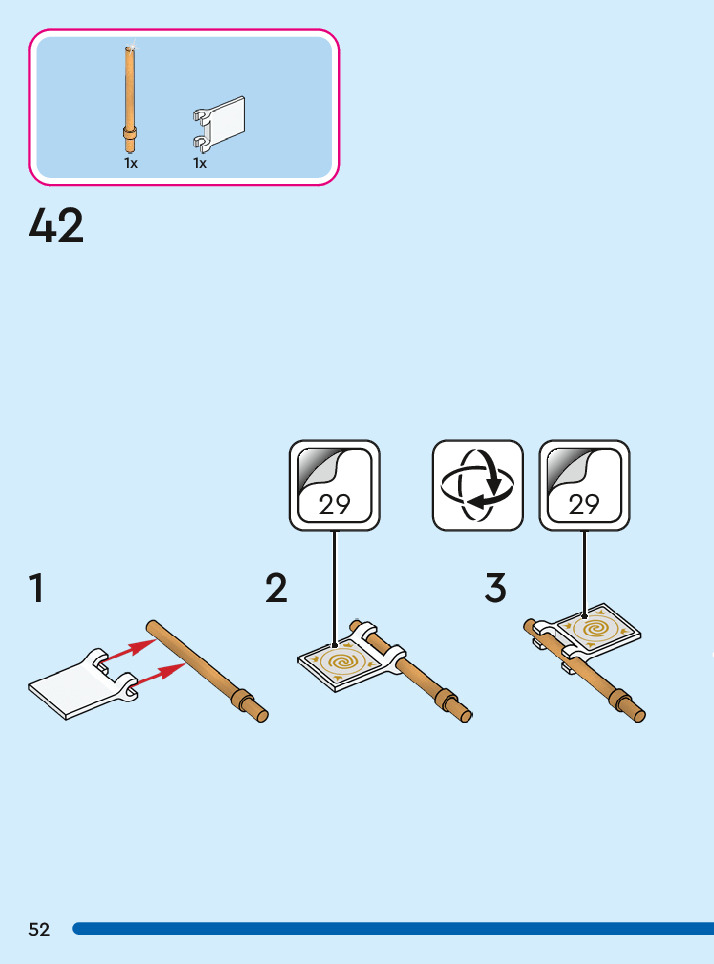 1x 1x

42

29

29

1

2

3

52