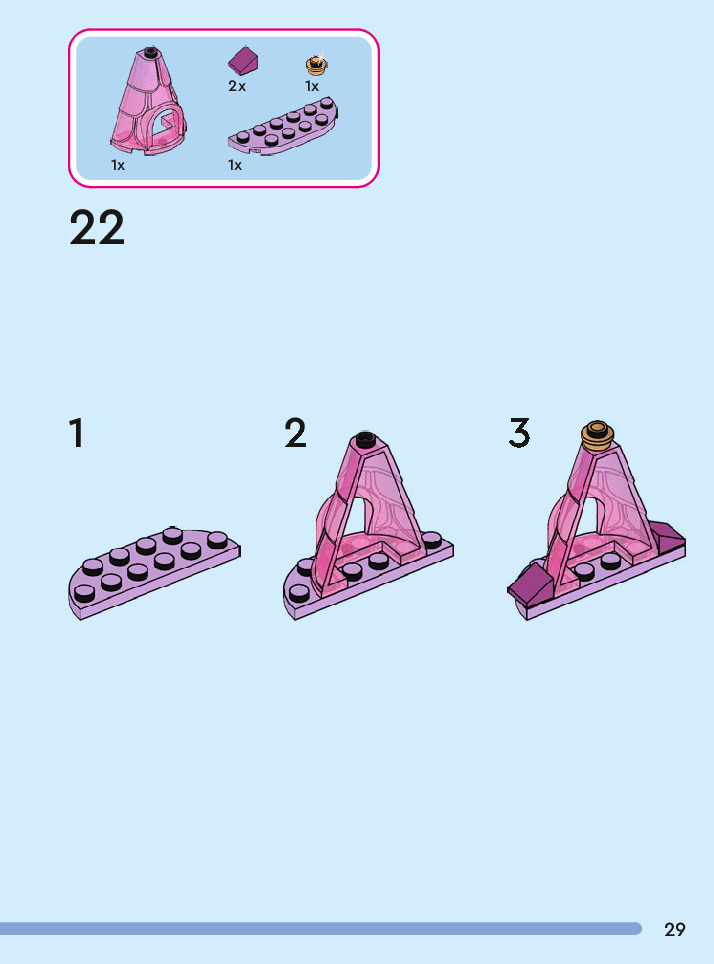 2x
1x
1x
1x

22

1

2

3

29