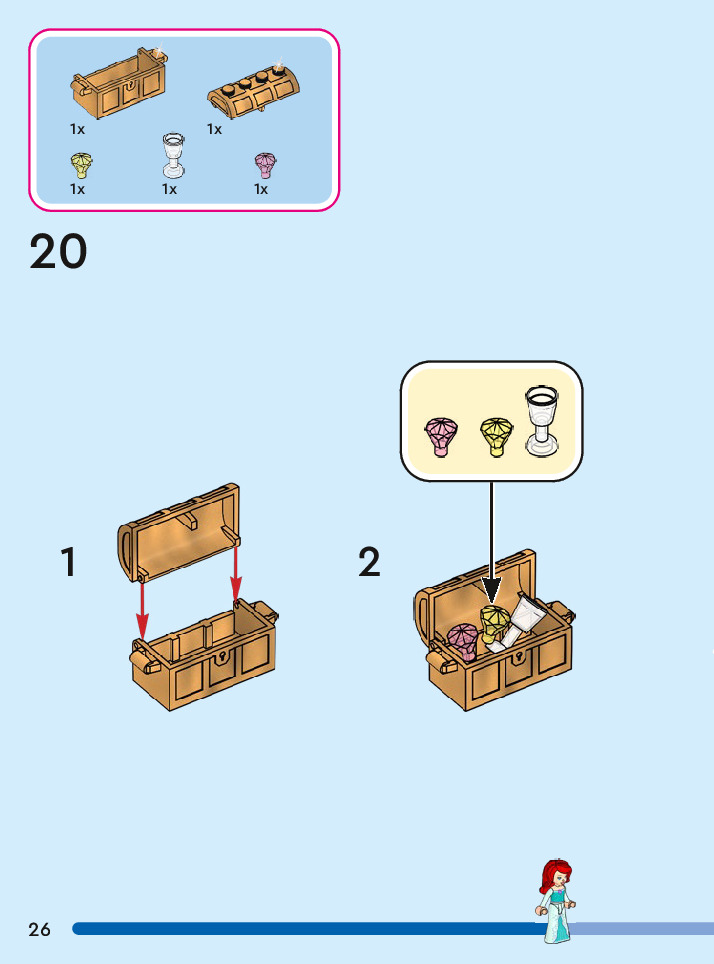 1x
1x
1x
1x
1x

20

1

2

26