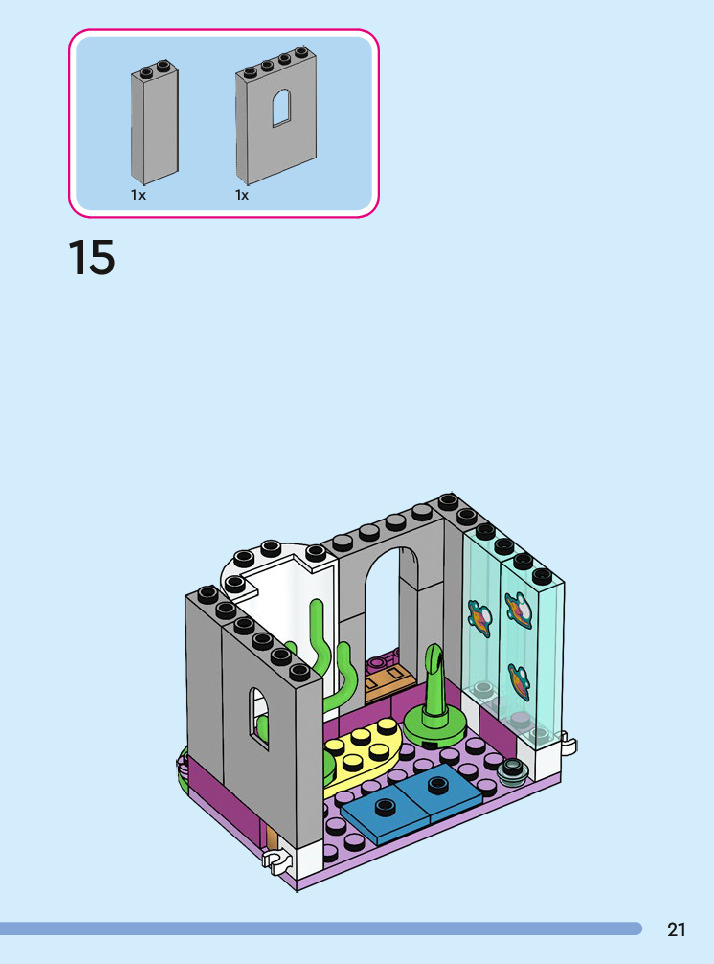 1x
1x

15

21