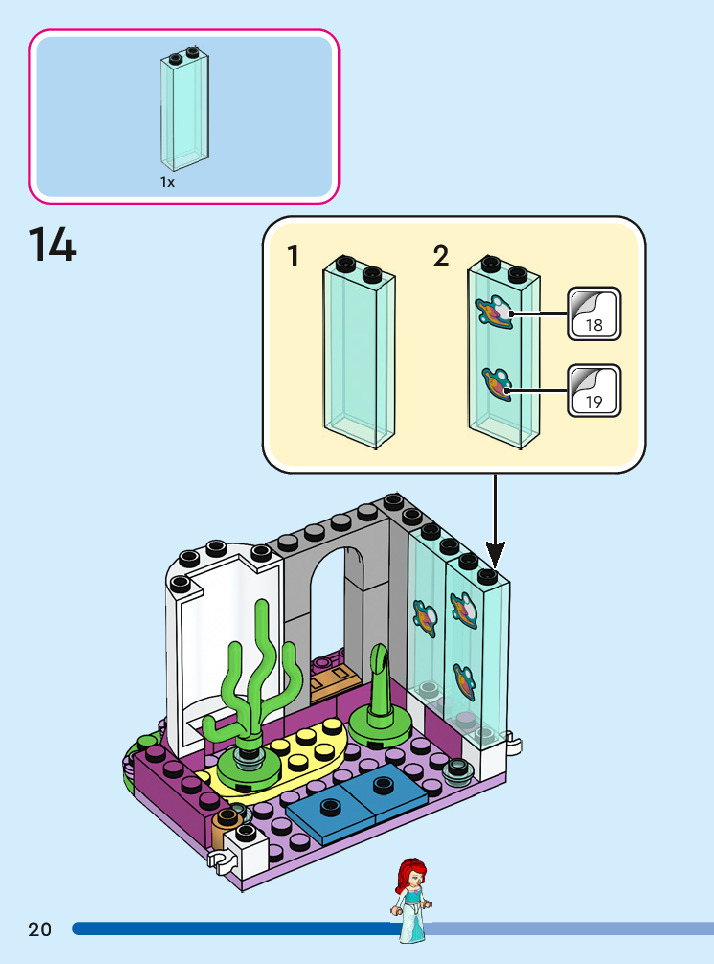 1x

14

1

2

18

19

20