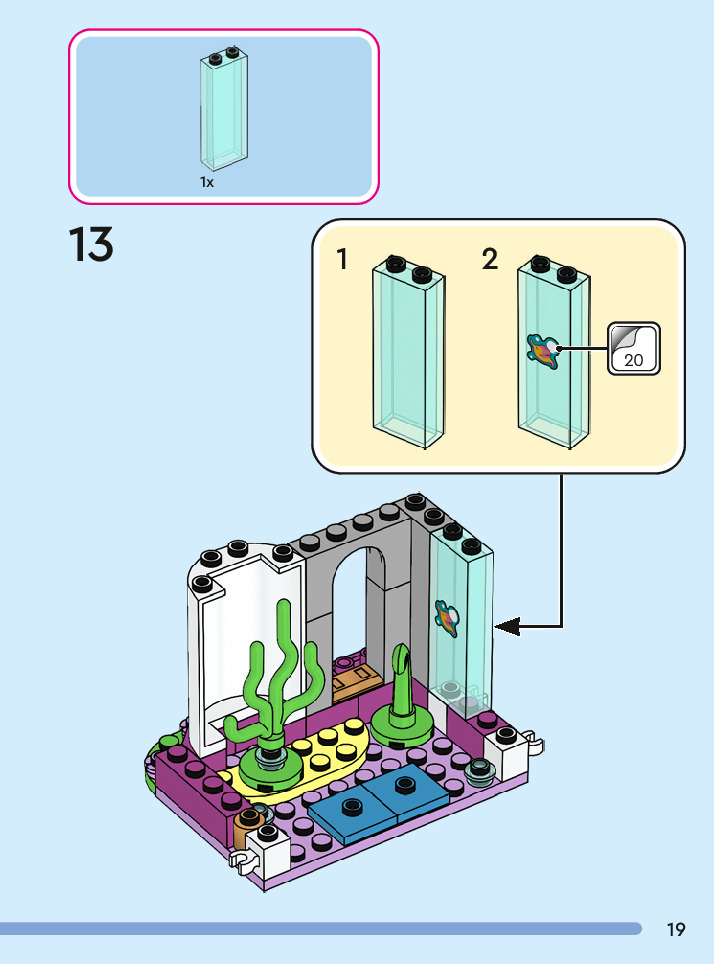 1x

13

1

2

20

19