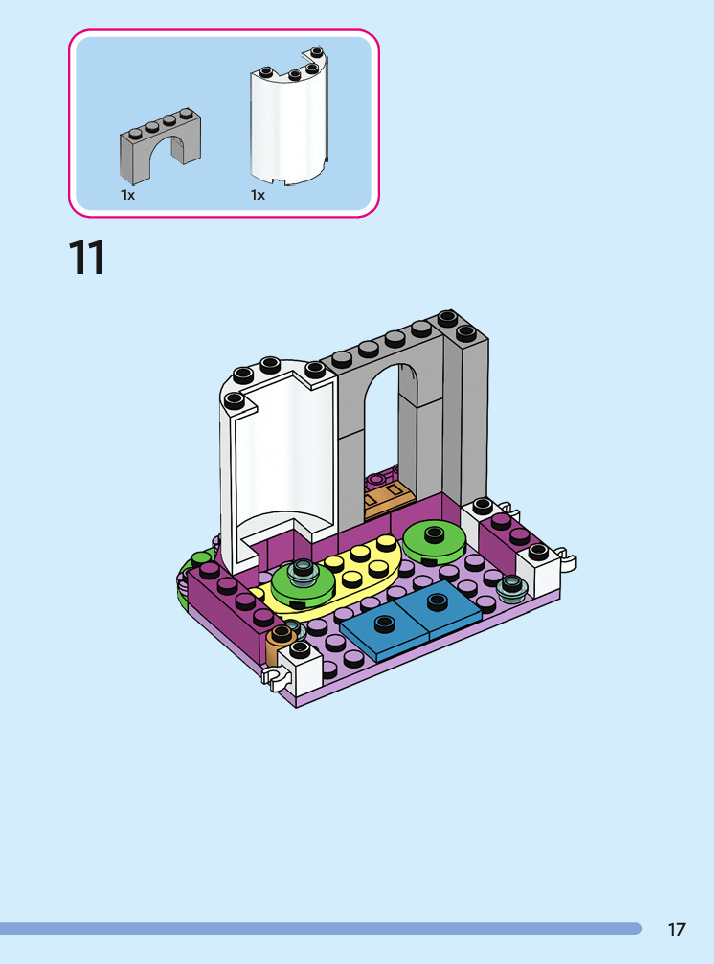 1x
1x

11

17