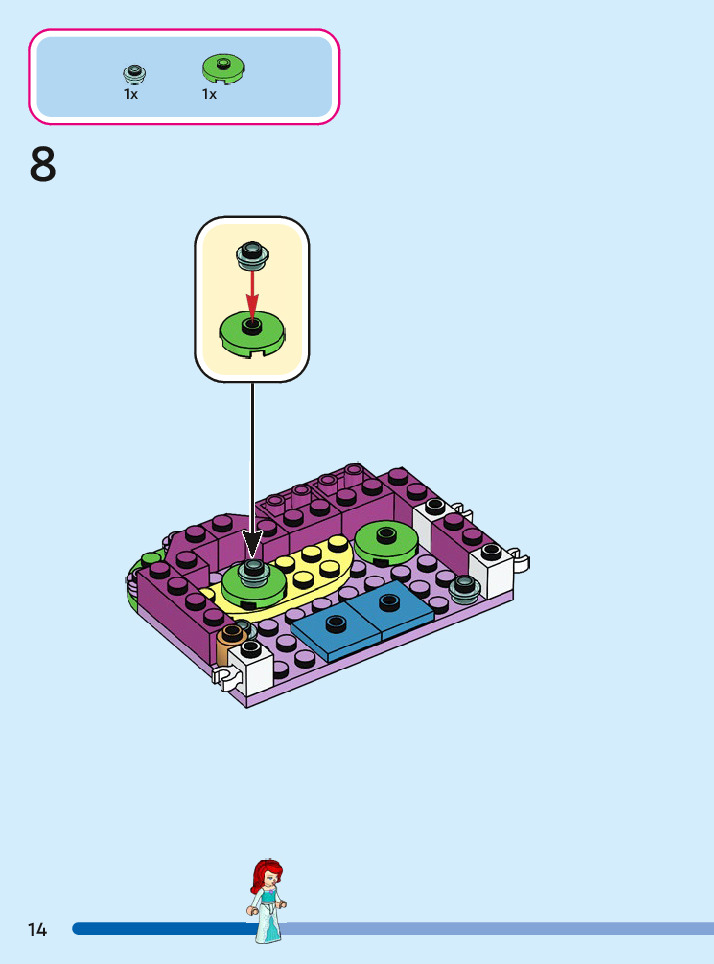 1x 1x

8

14