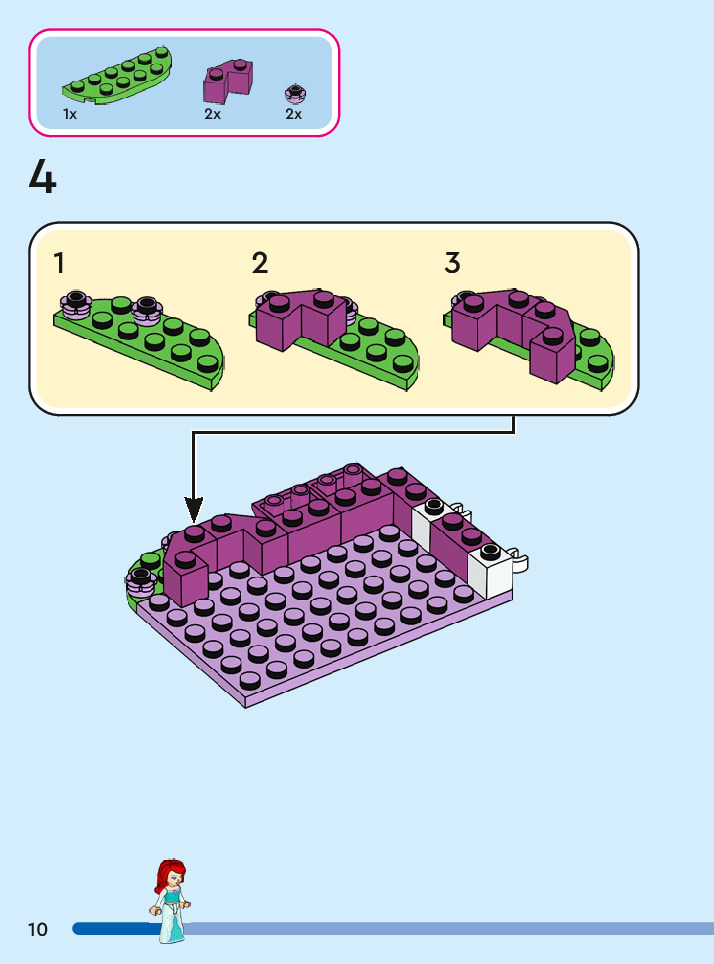 1x
2x
2x

4

1
2
3

10