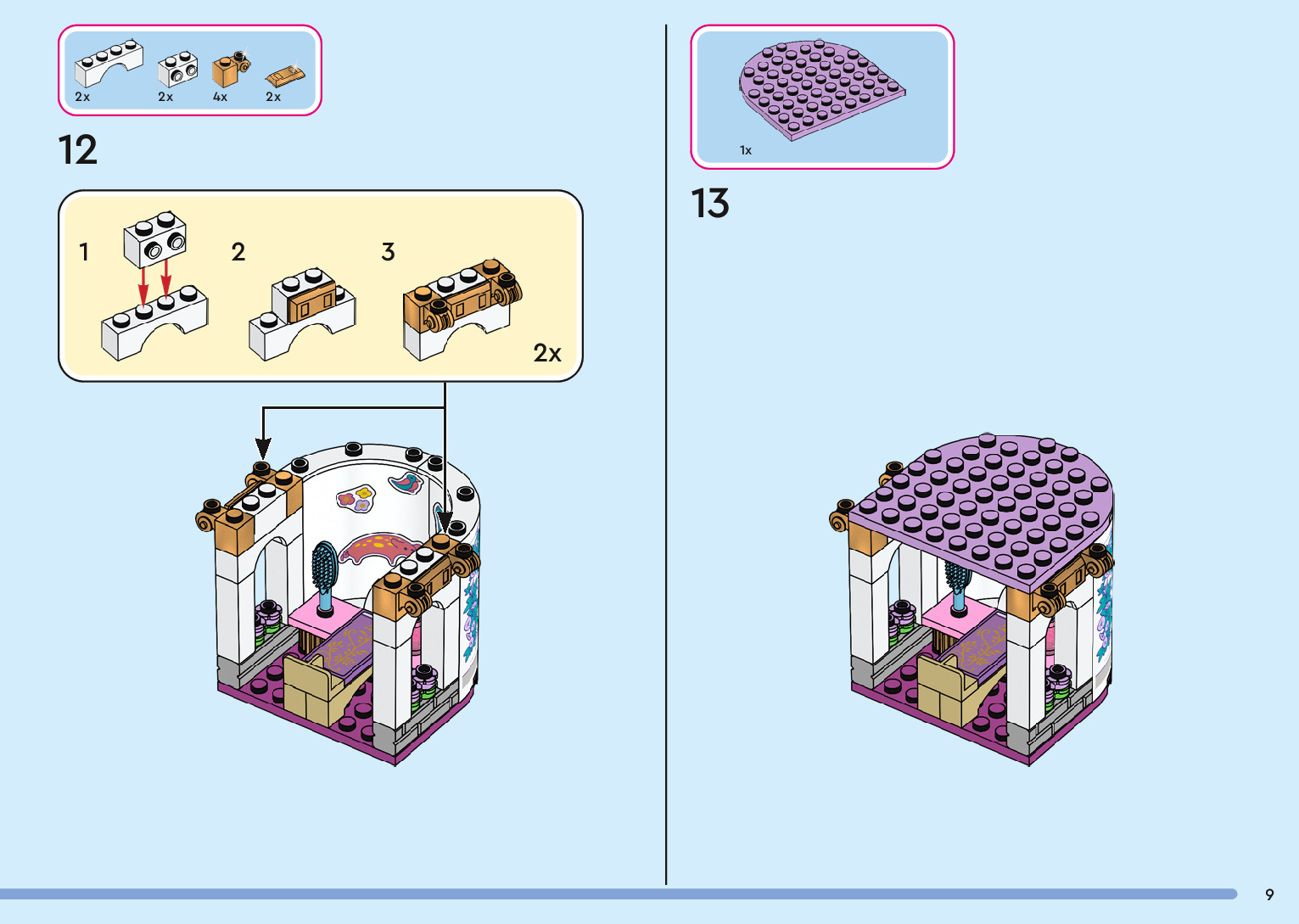 2x 2x 4x 2x

12

1 2 3

2x

1x

13

9