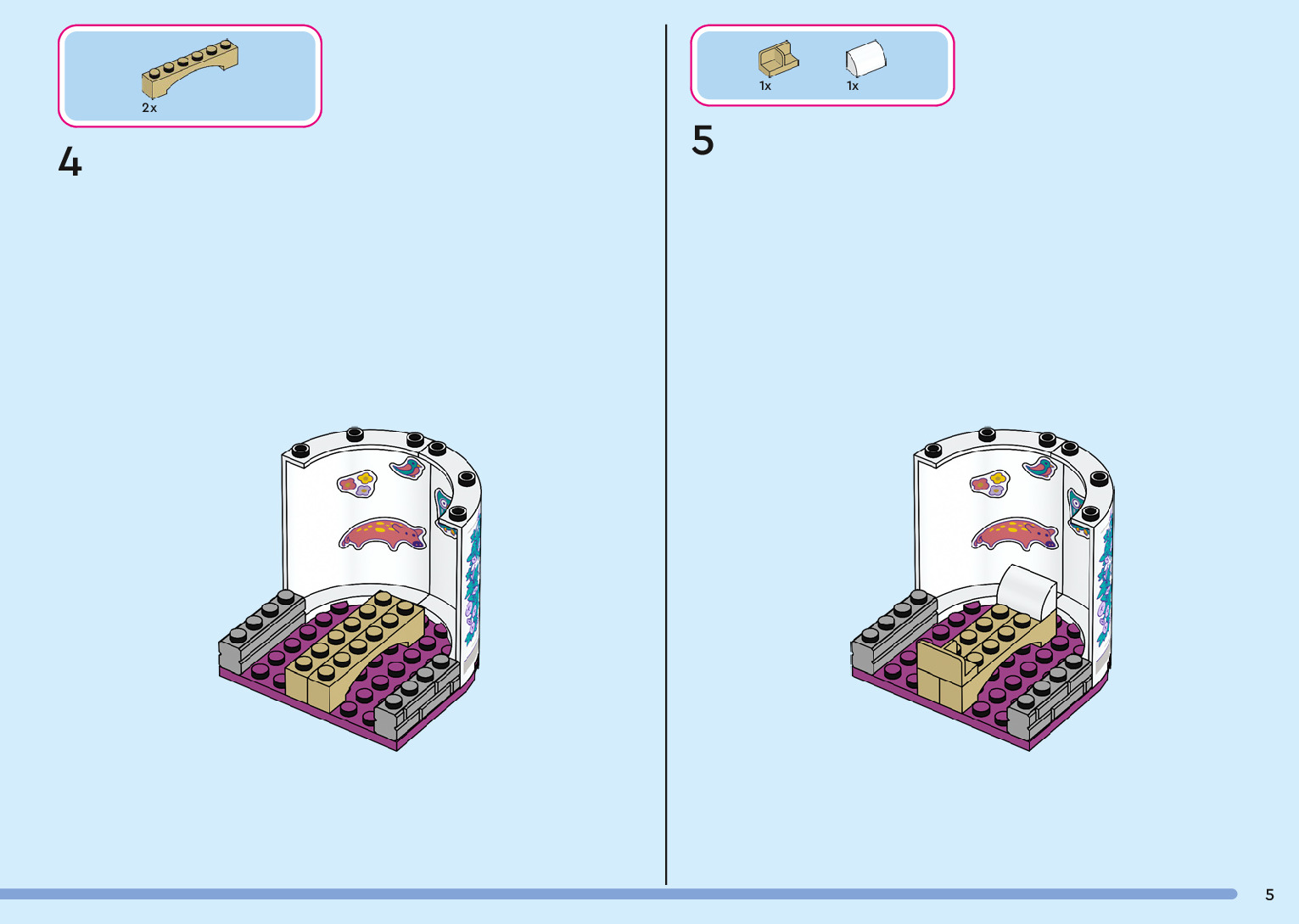 2x

4

1x

1x

5

5