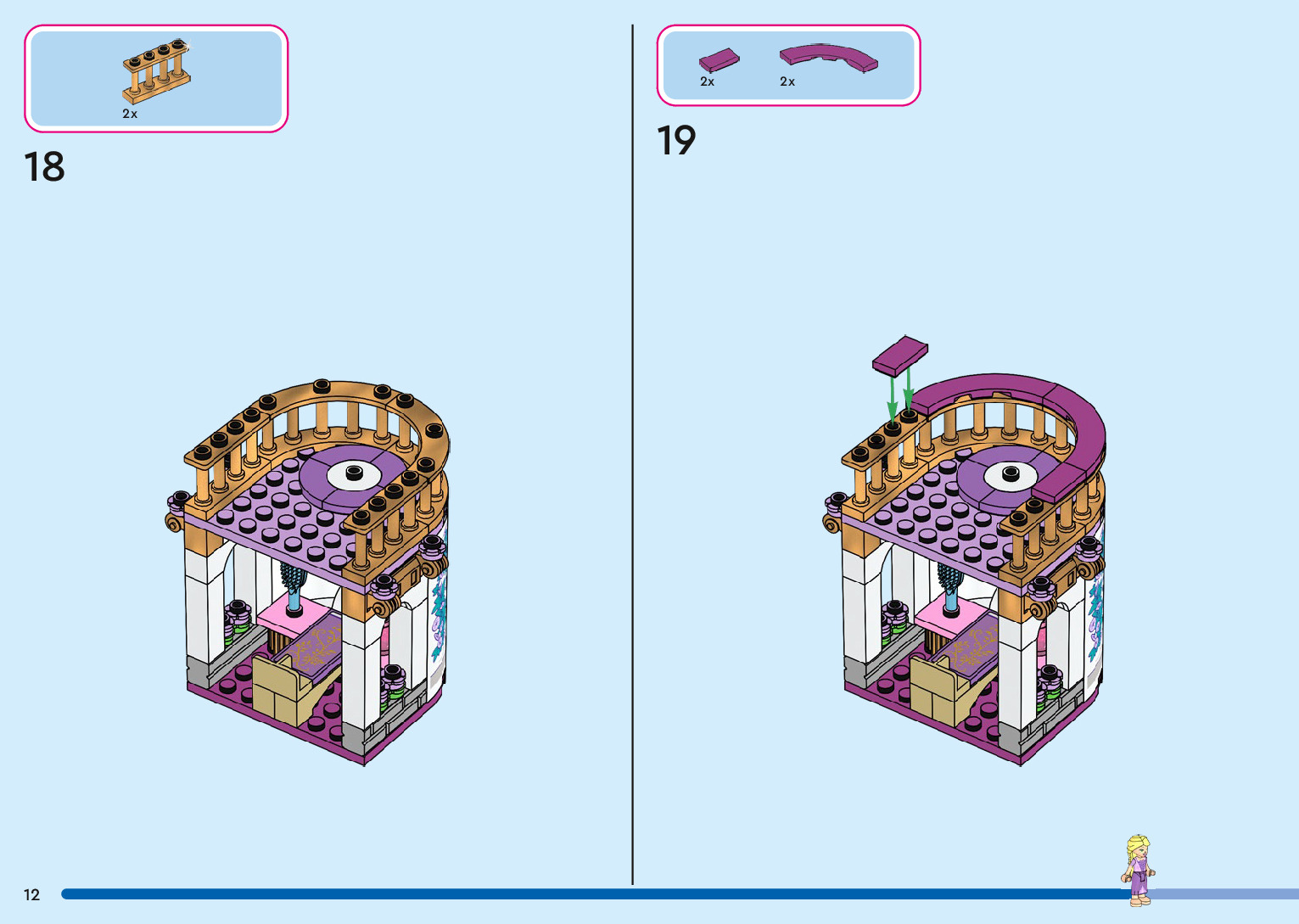 2x

18

2x 2x

19

12