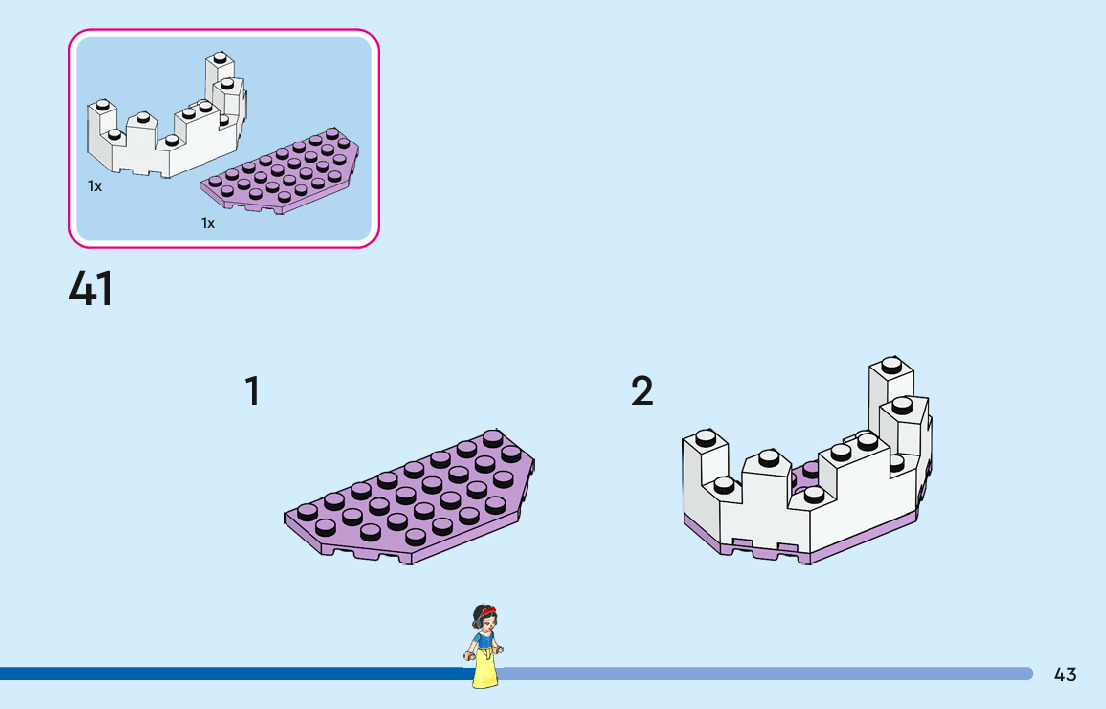 1x

1x

41

1

2

43