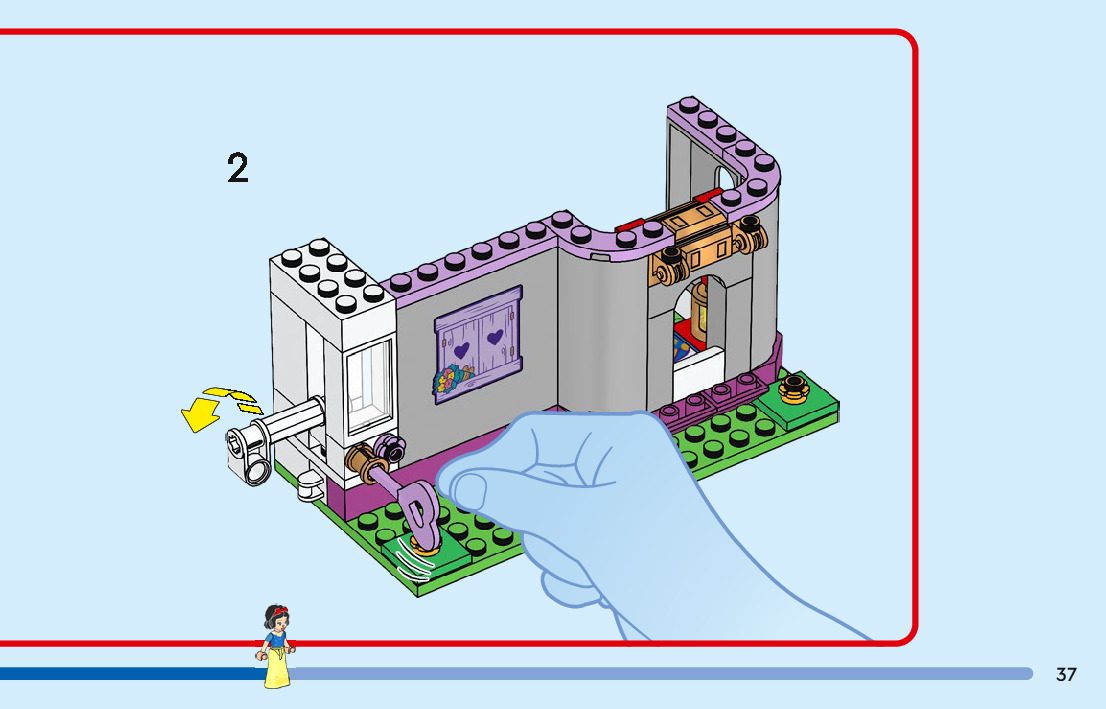 2

37