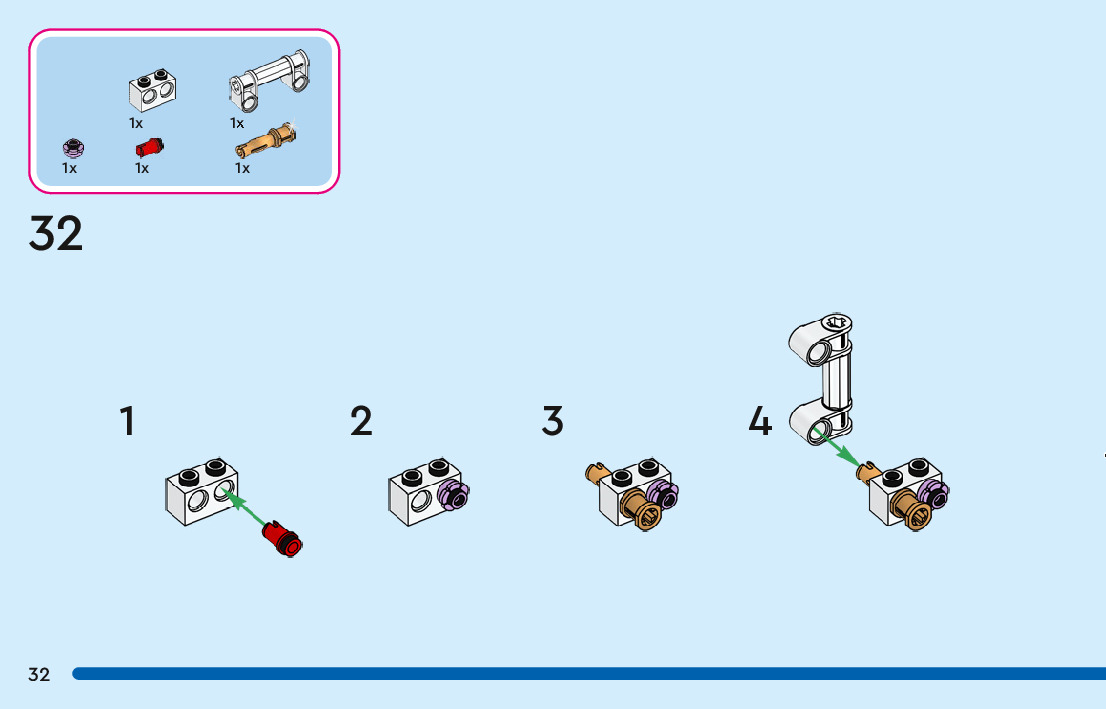 1x
1x
1x
1x
1x

32

1
2
3
4

32