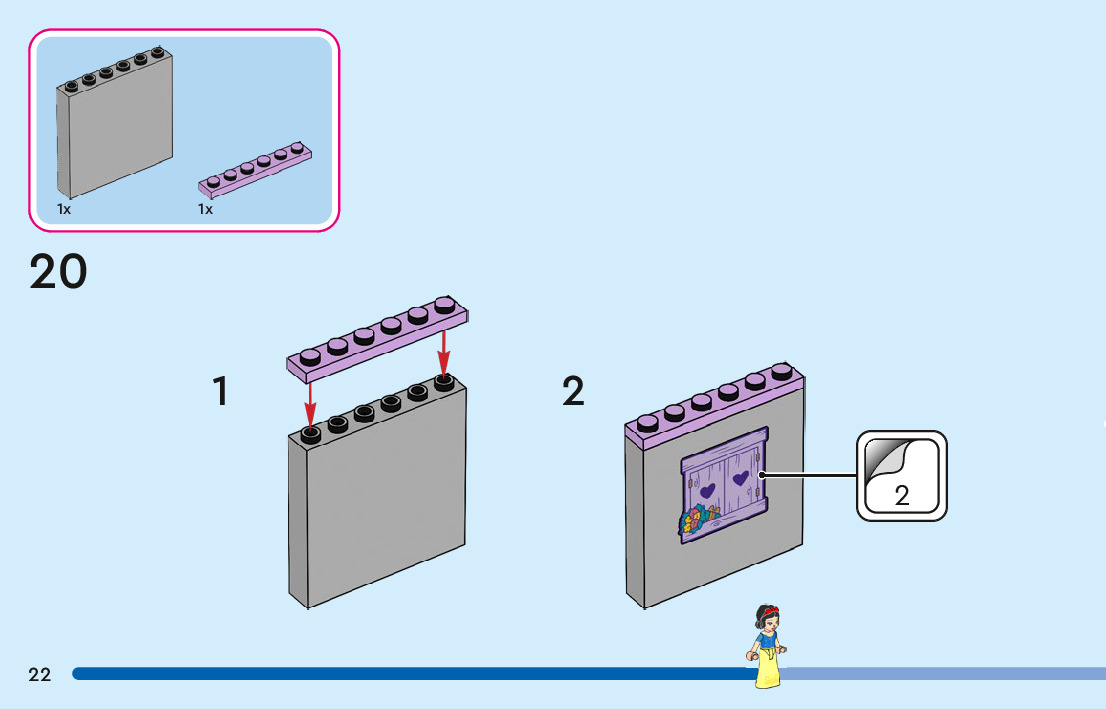 1x
1x

20

1

2

2

22