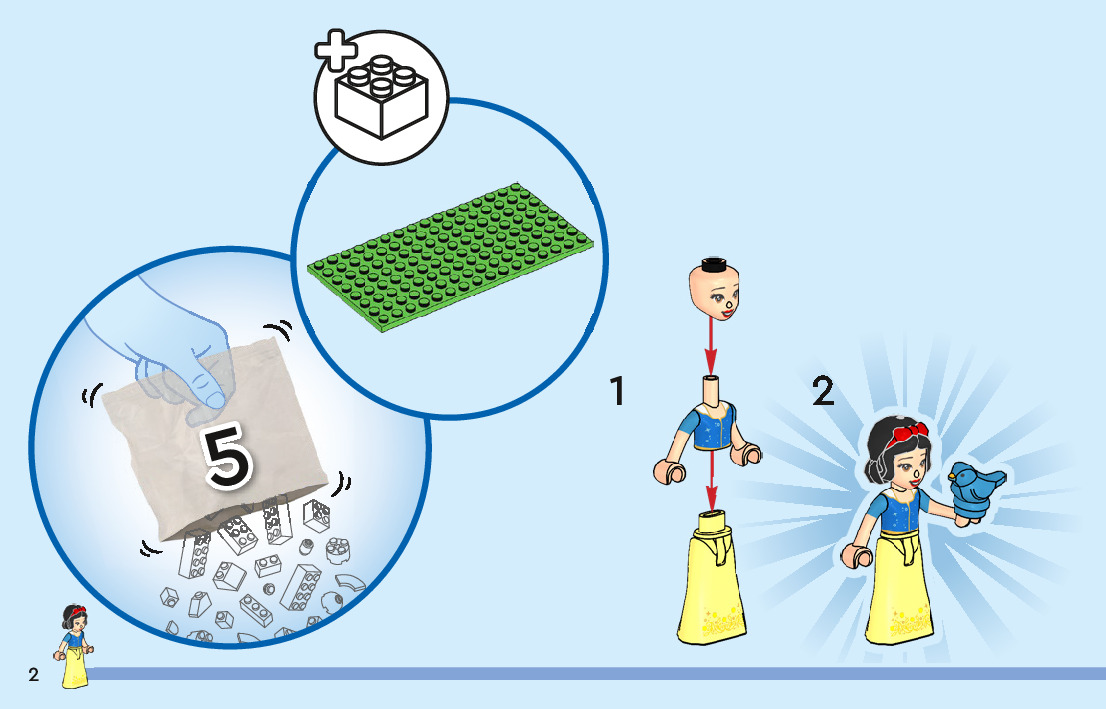 5

1

2

2