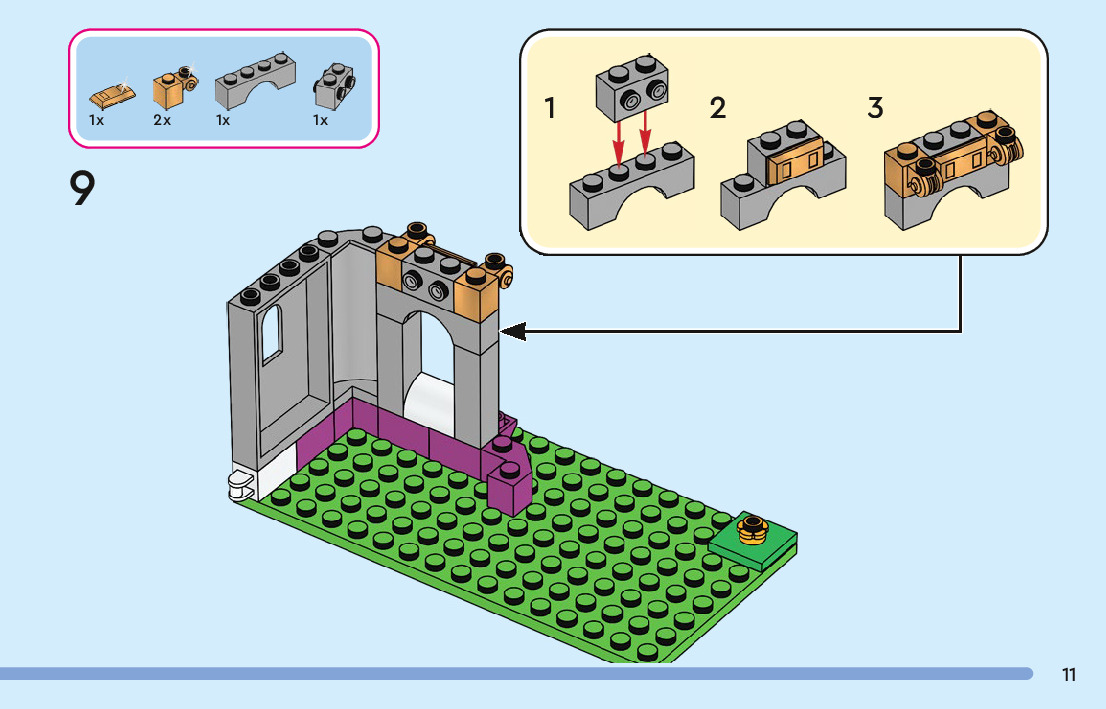 1x 2x 1x 1x

9

1 2 3

11