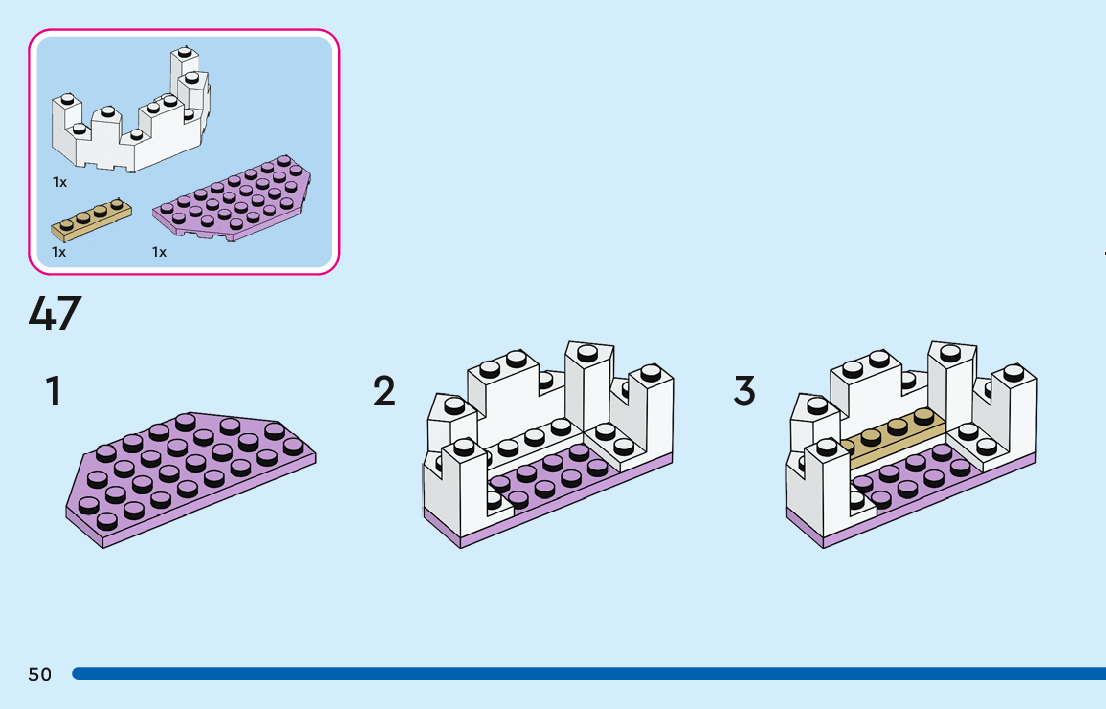 1x

1x

1x

47

1

2

3

50