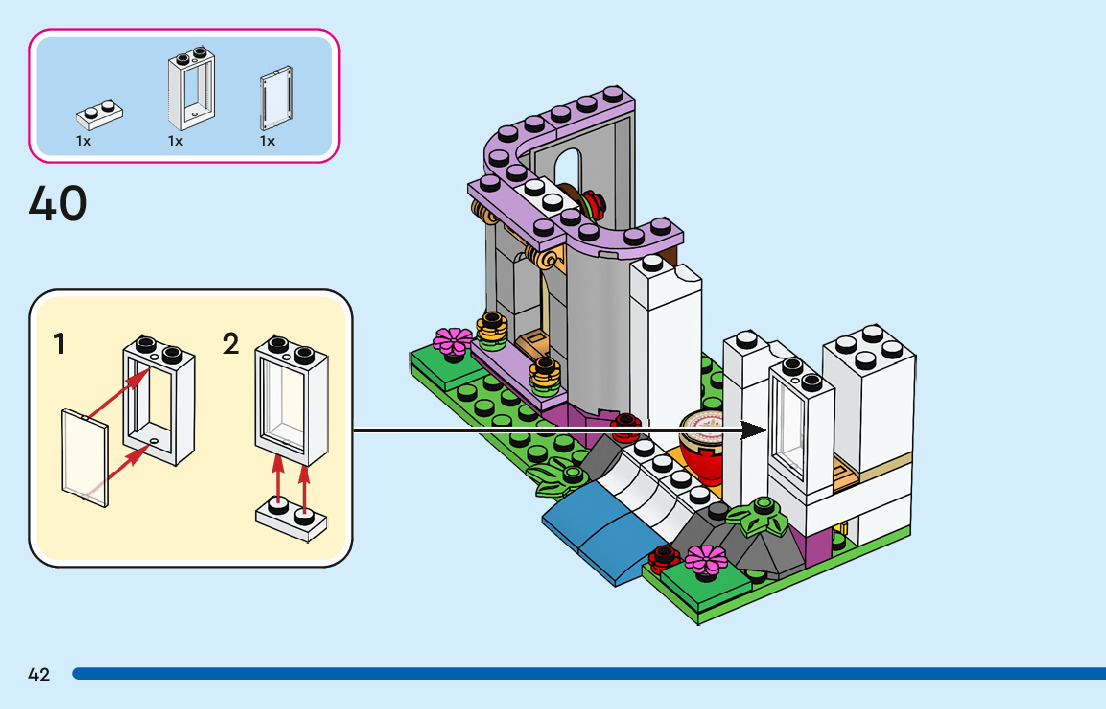 1x 1x 1x

40

1

2

42