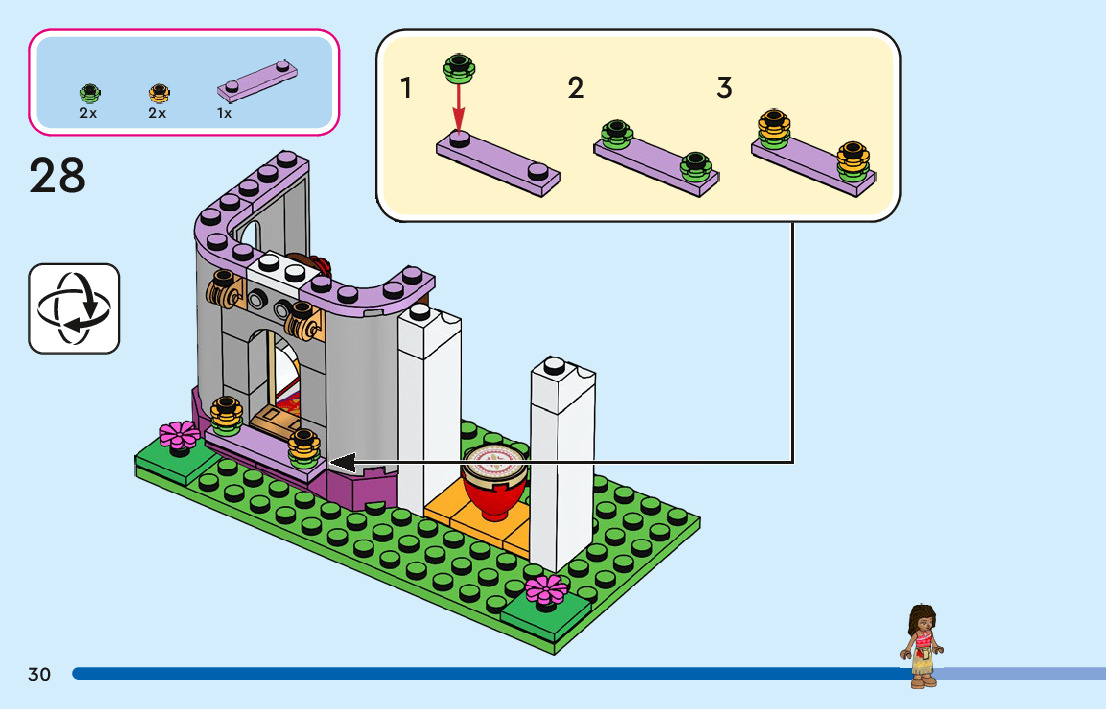 2x 2x 1x

28

1

2

3

30