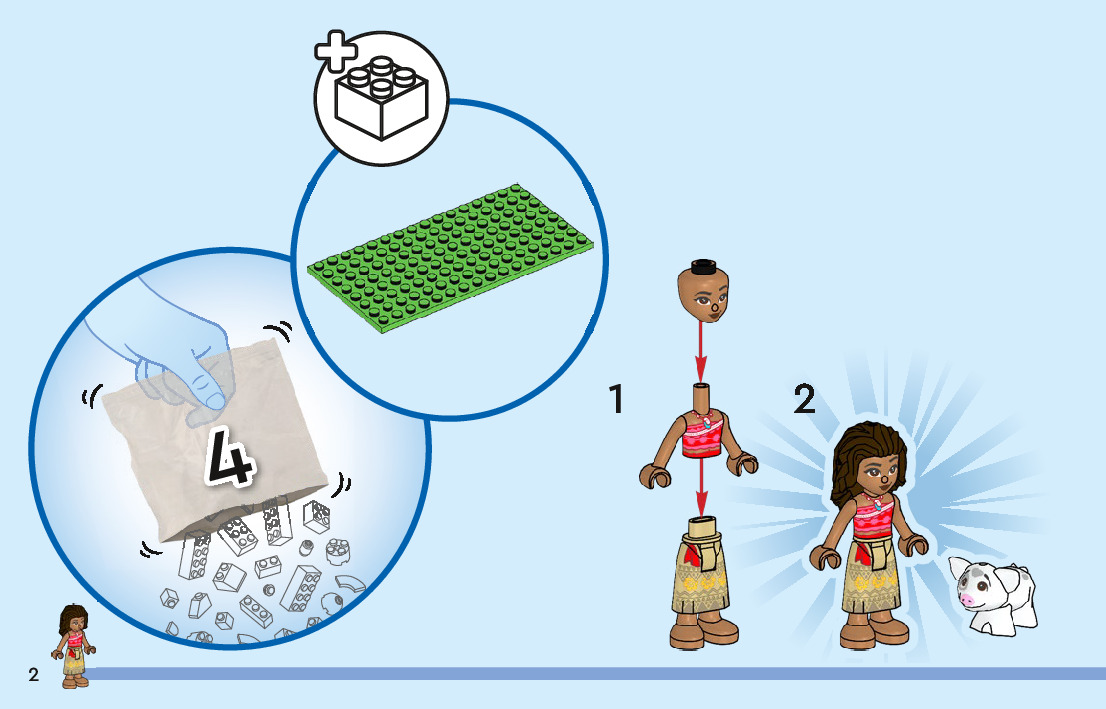 4

1

2

2