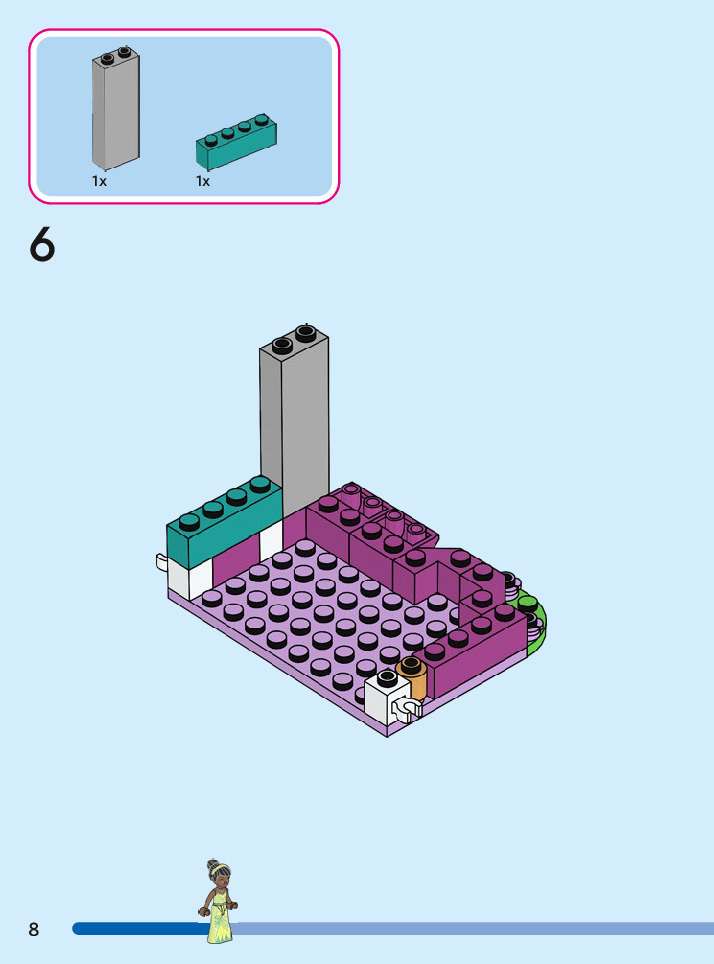 1x

1x

6

8