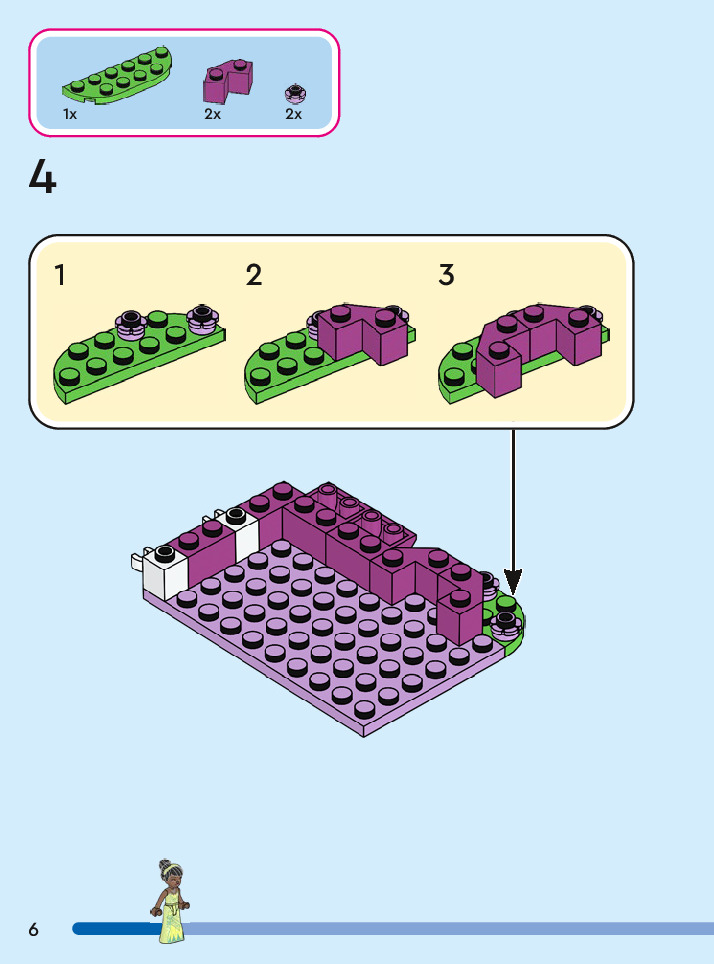 1x
2x
2x

4

1
2
3

6