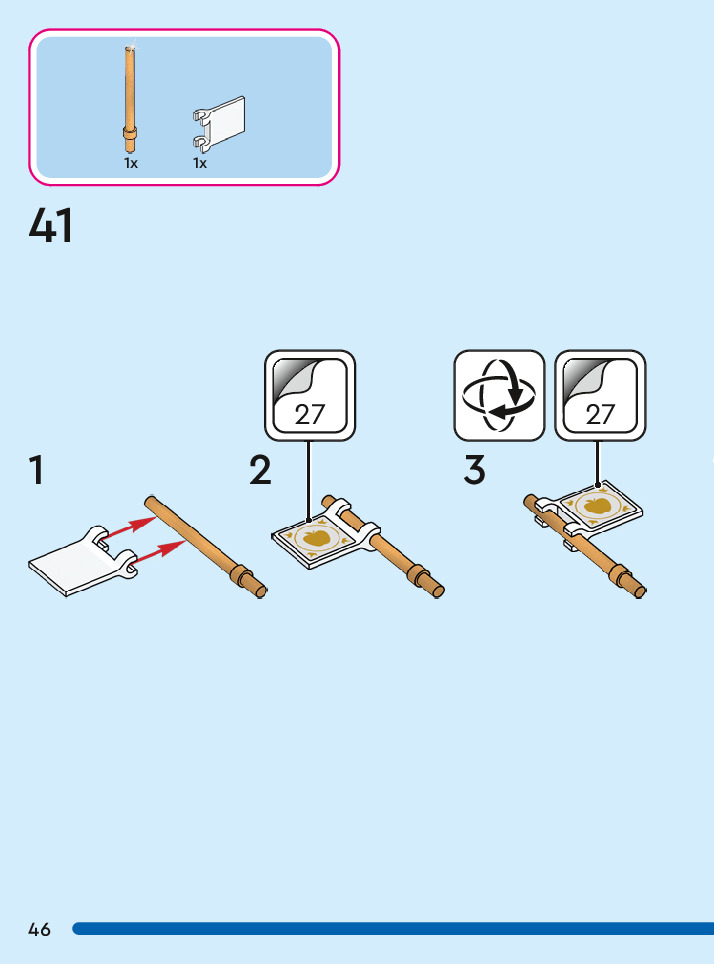 1x 1x

41

1

2

27

3

27

46