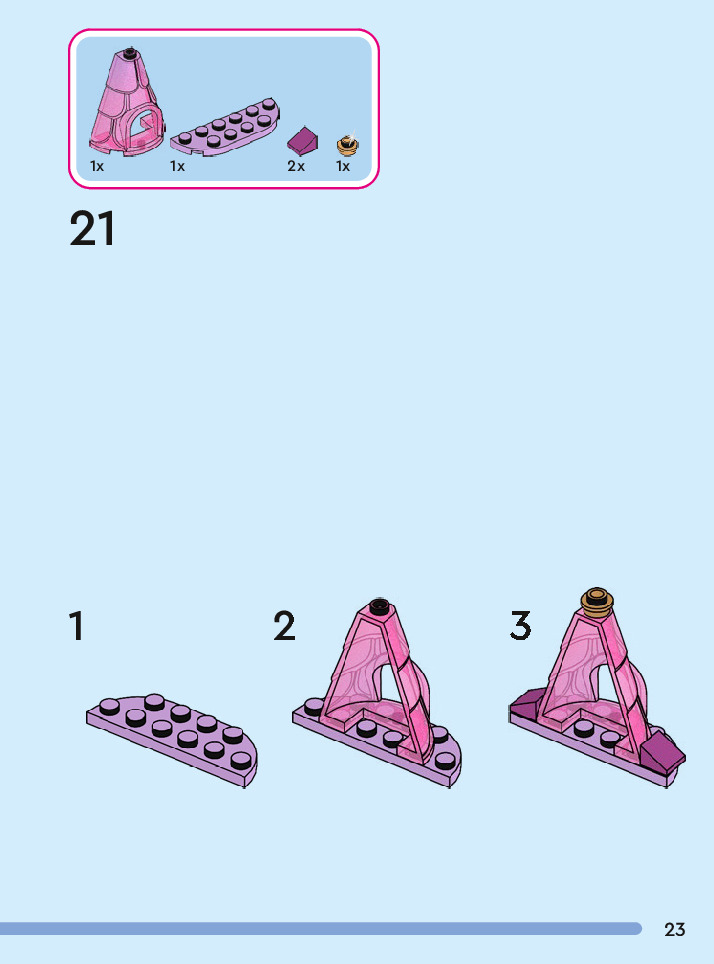 1x
1x
2x
1x

21

1

2

3

23