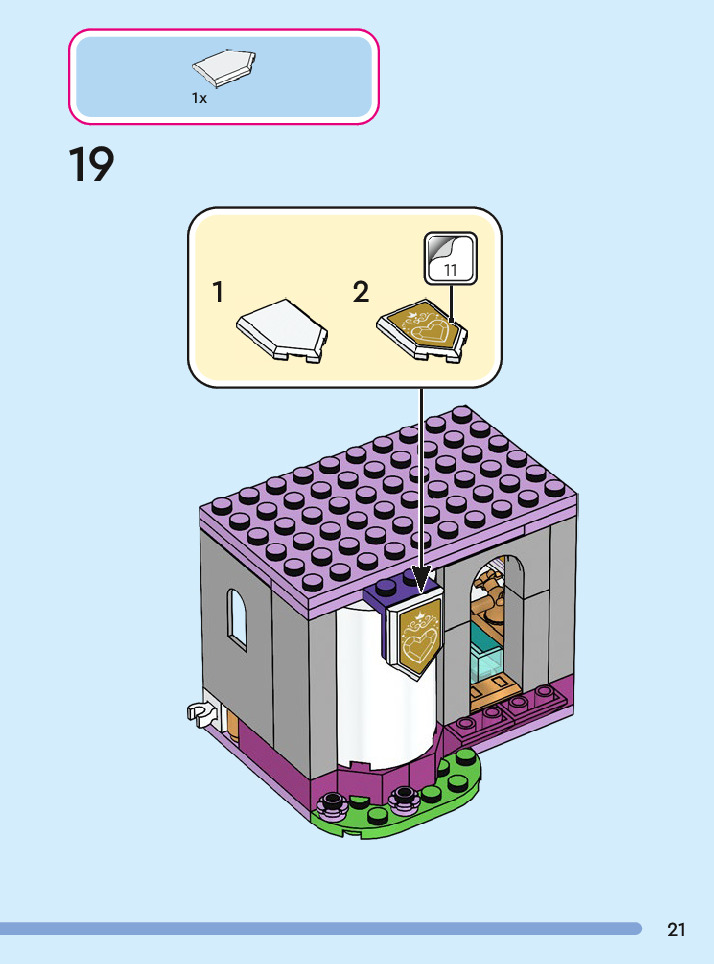 1x

19

1

2

11

21