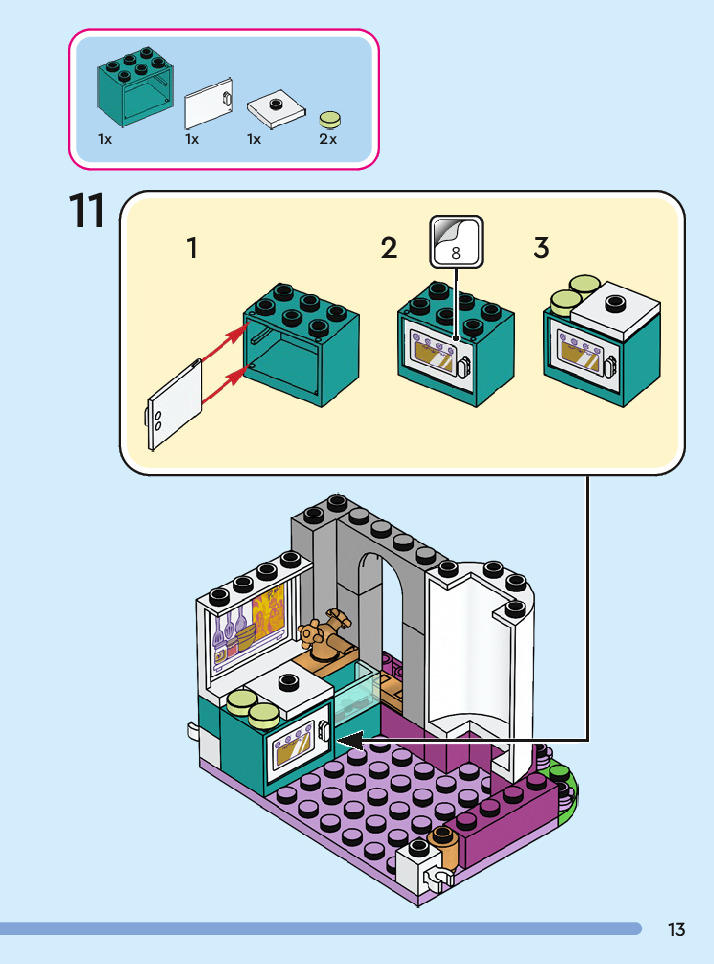 1x 1x 1x 2x

11

1

2

8

3

13