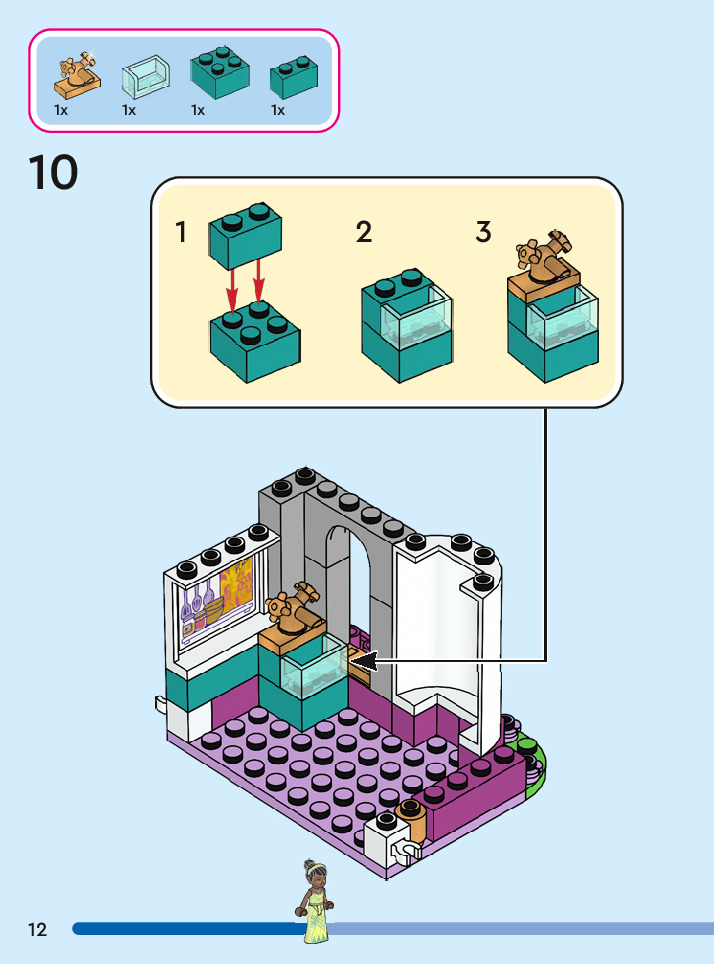 1x 1x 1x 1x

10

1 2 3

12