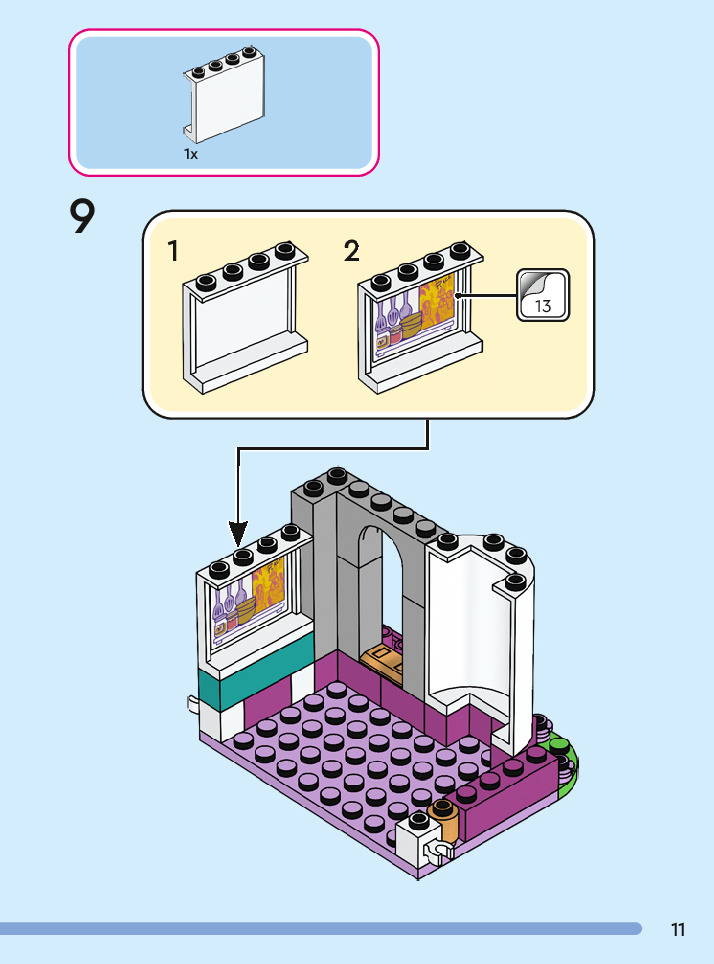 1x

9

1

2

13

11