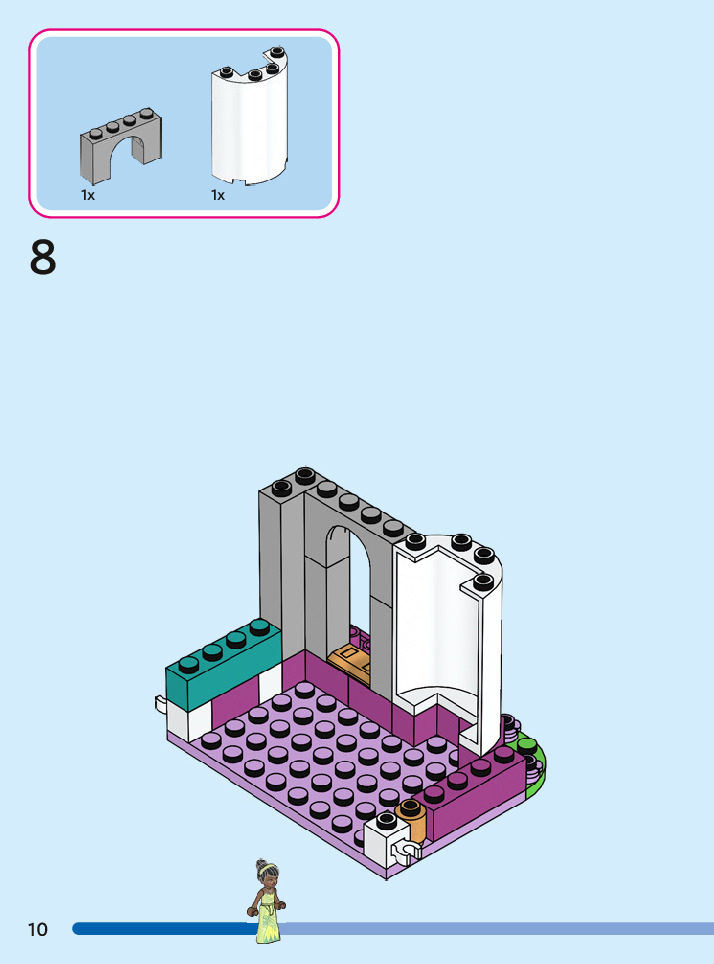 1x
1x

8

10