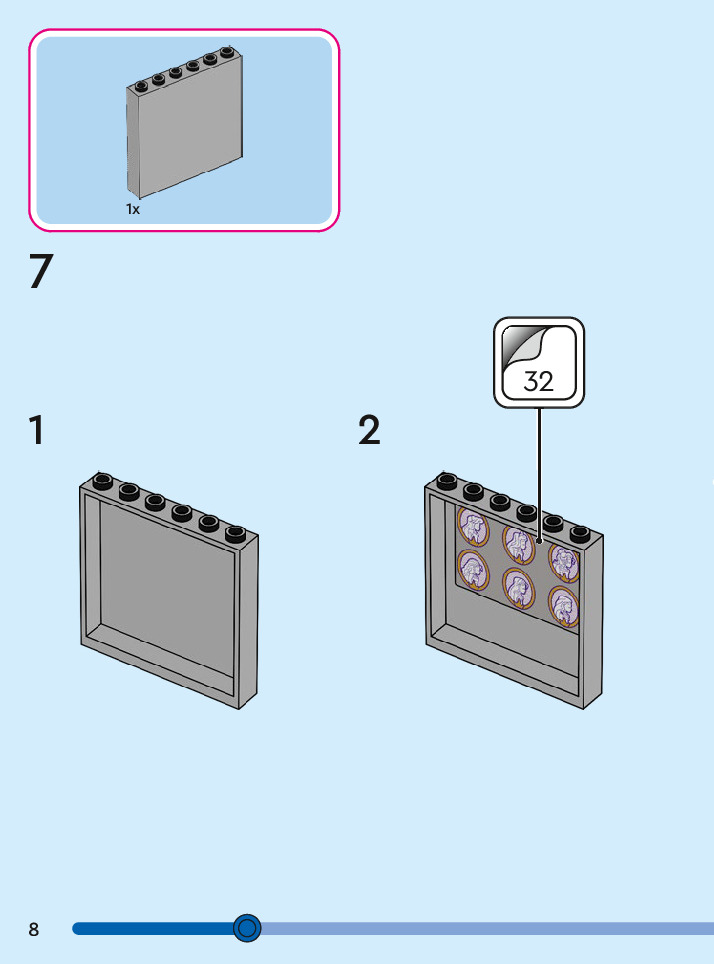 1x

7

1

2

32

8