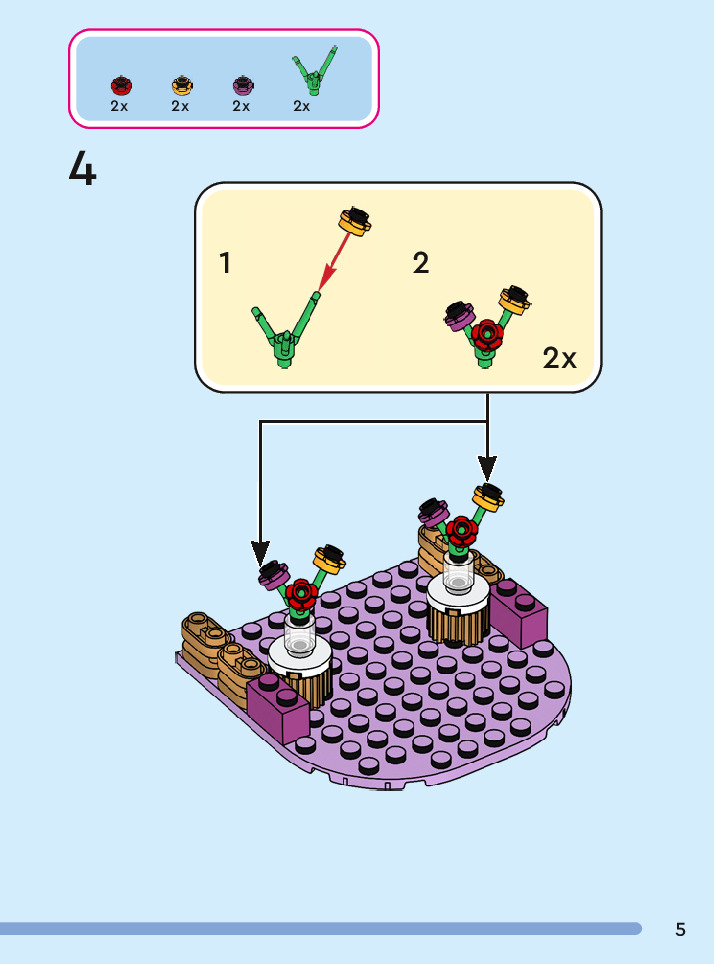 2x 2x 2x 2x

4

1

2

2x

5