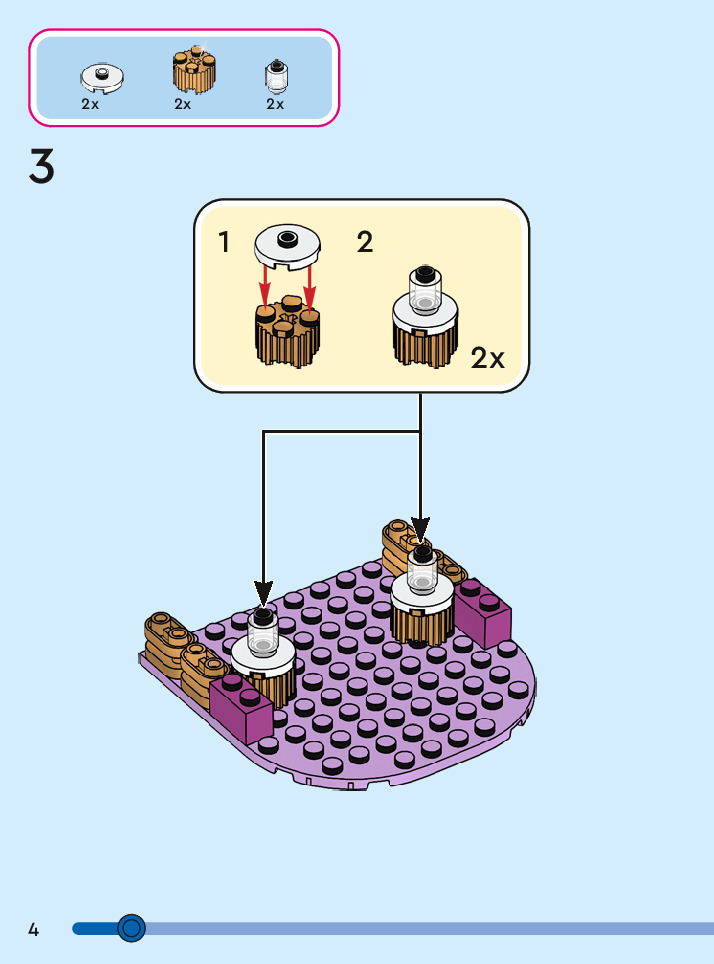 2x 2x 2x

3

1 2

2x

4