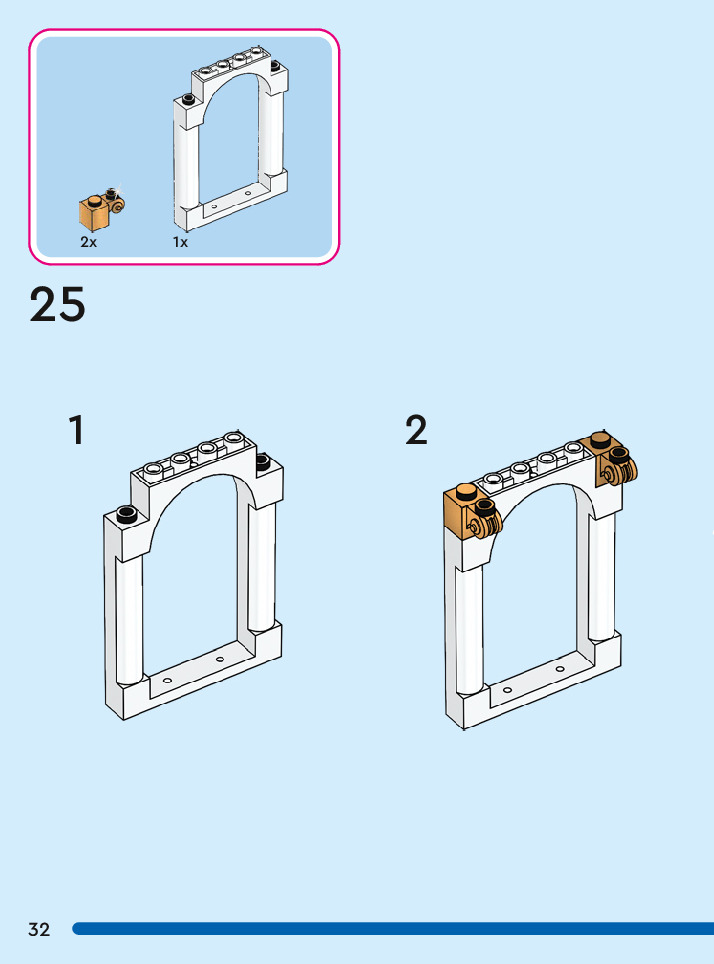 2x
1x

25

1

2

32