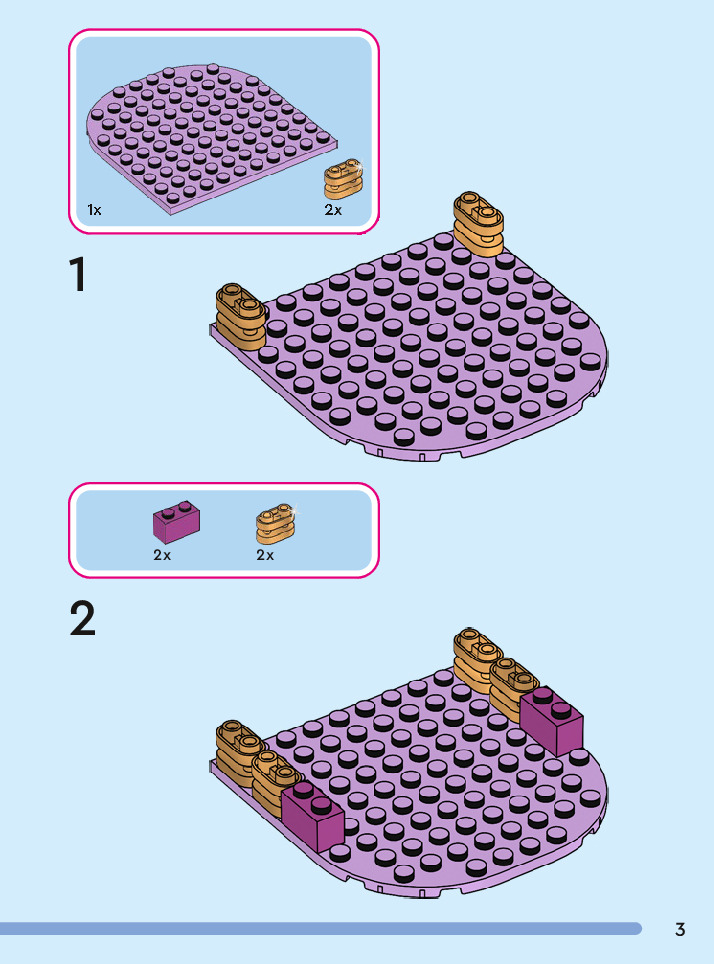 1x

2x

1

2x

2x

2

3