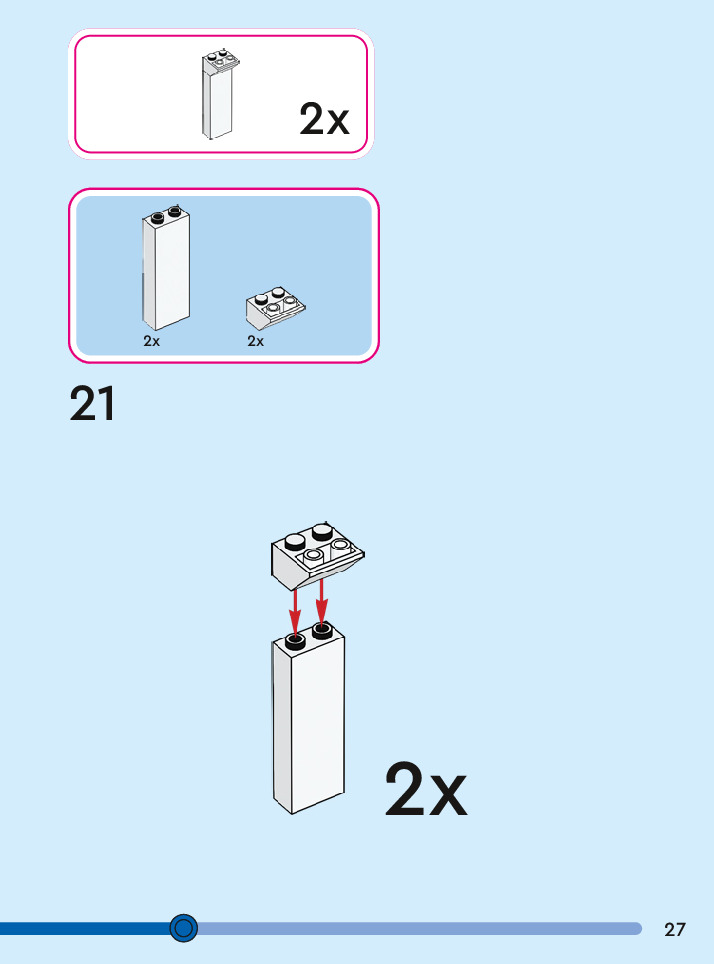 2x

2x

2x

21

2x

27