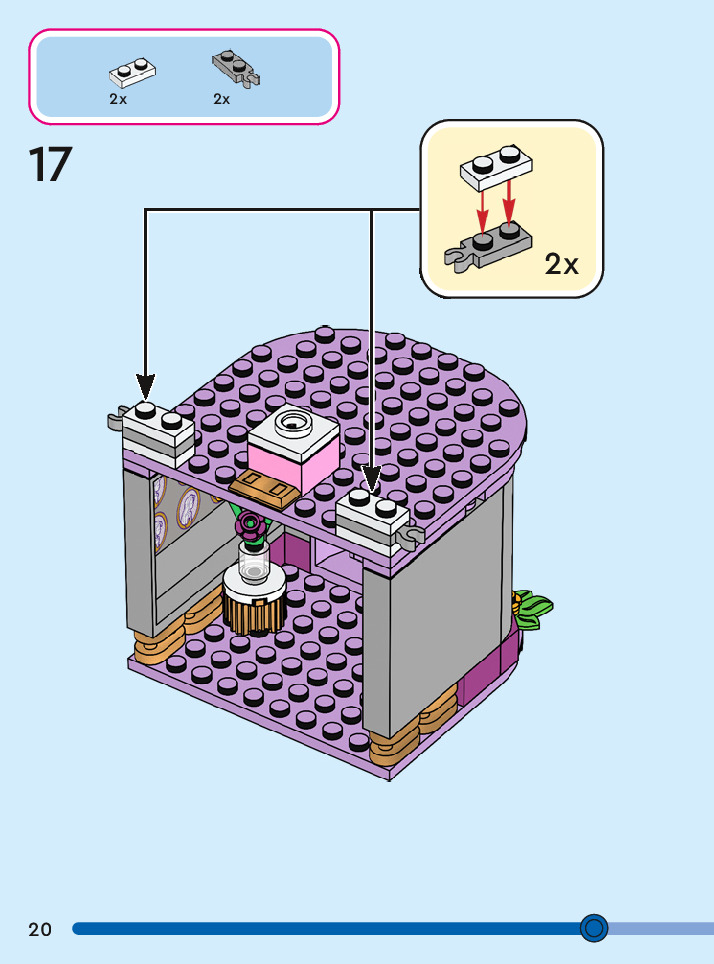 2x
2x

17

2x

20