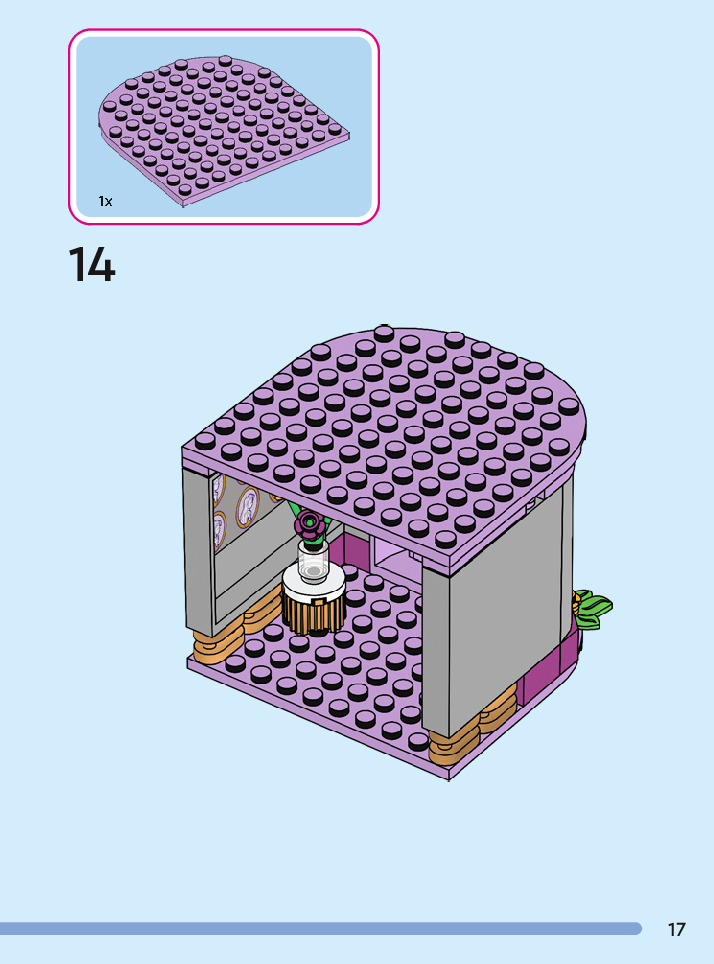 1x

14

17