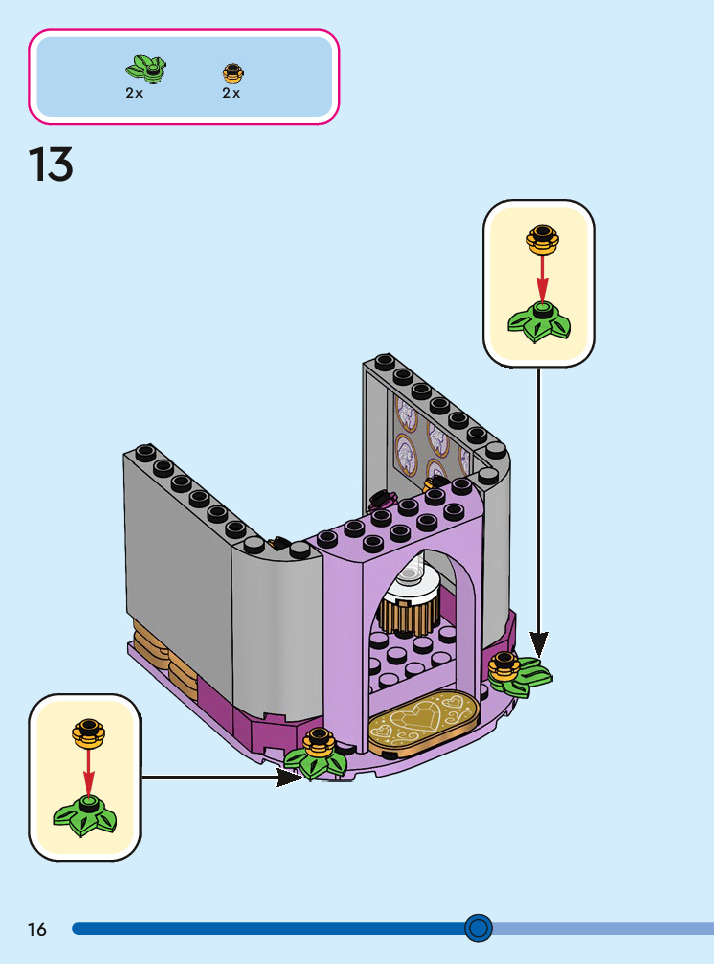 2x
2x

13

16