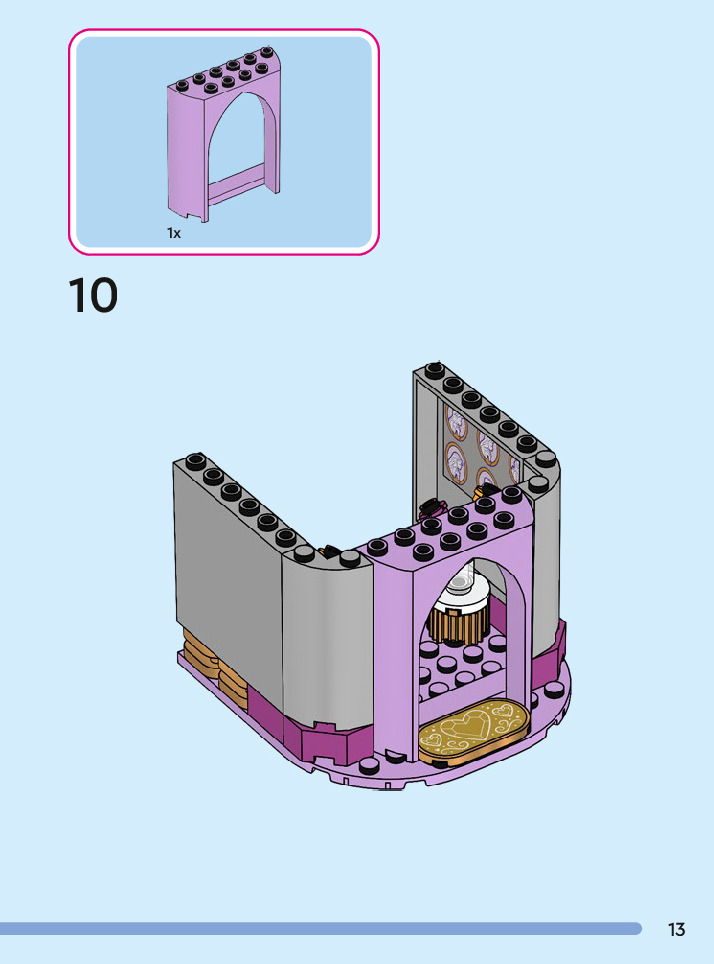 1x

10

13